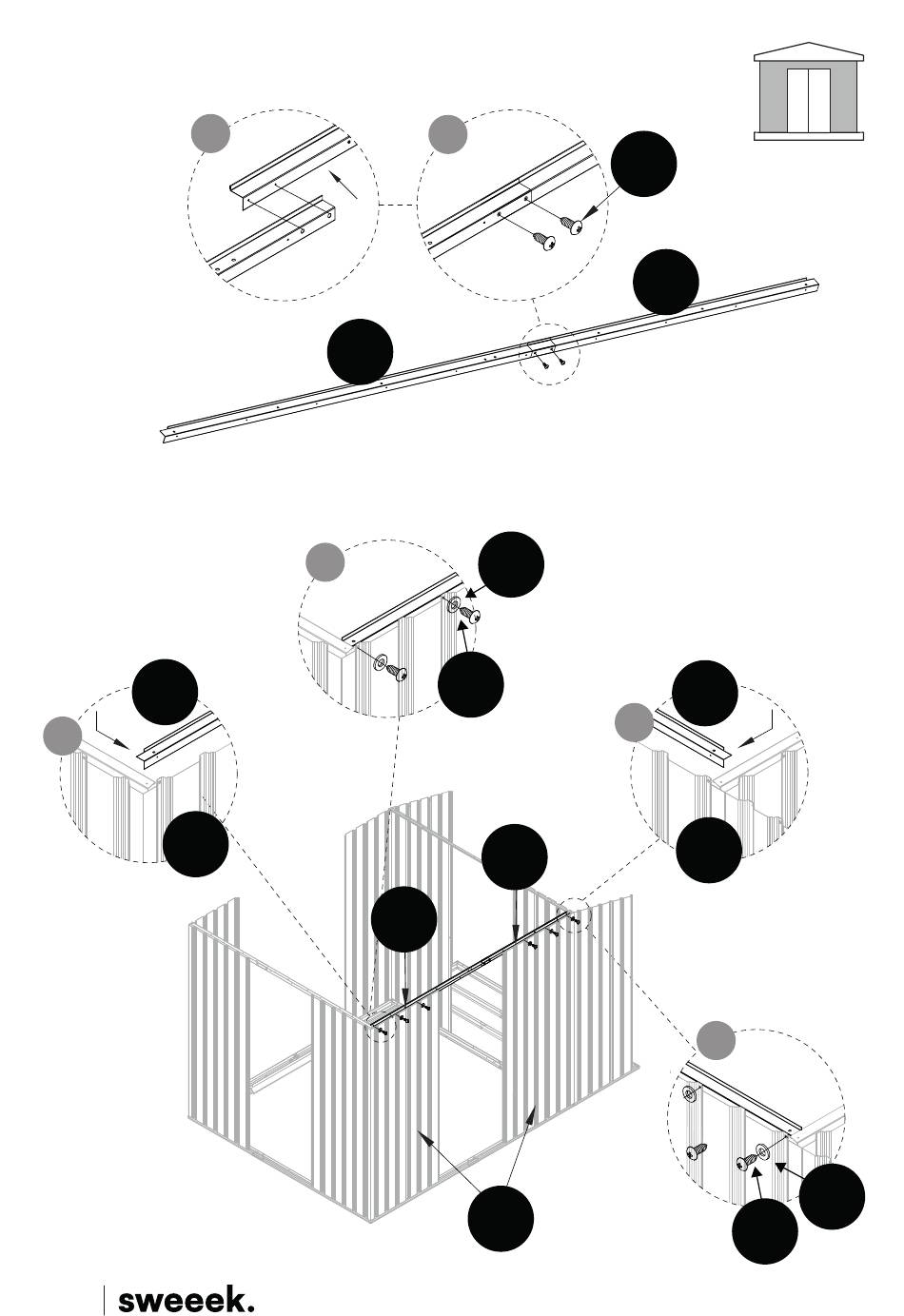 sweeek.