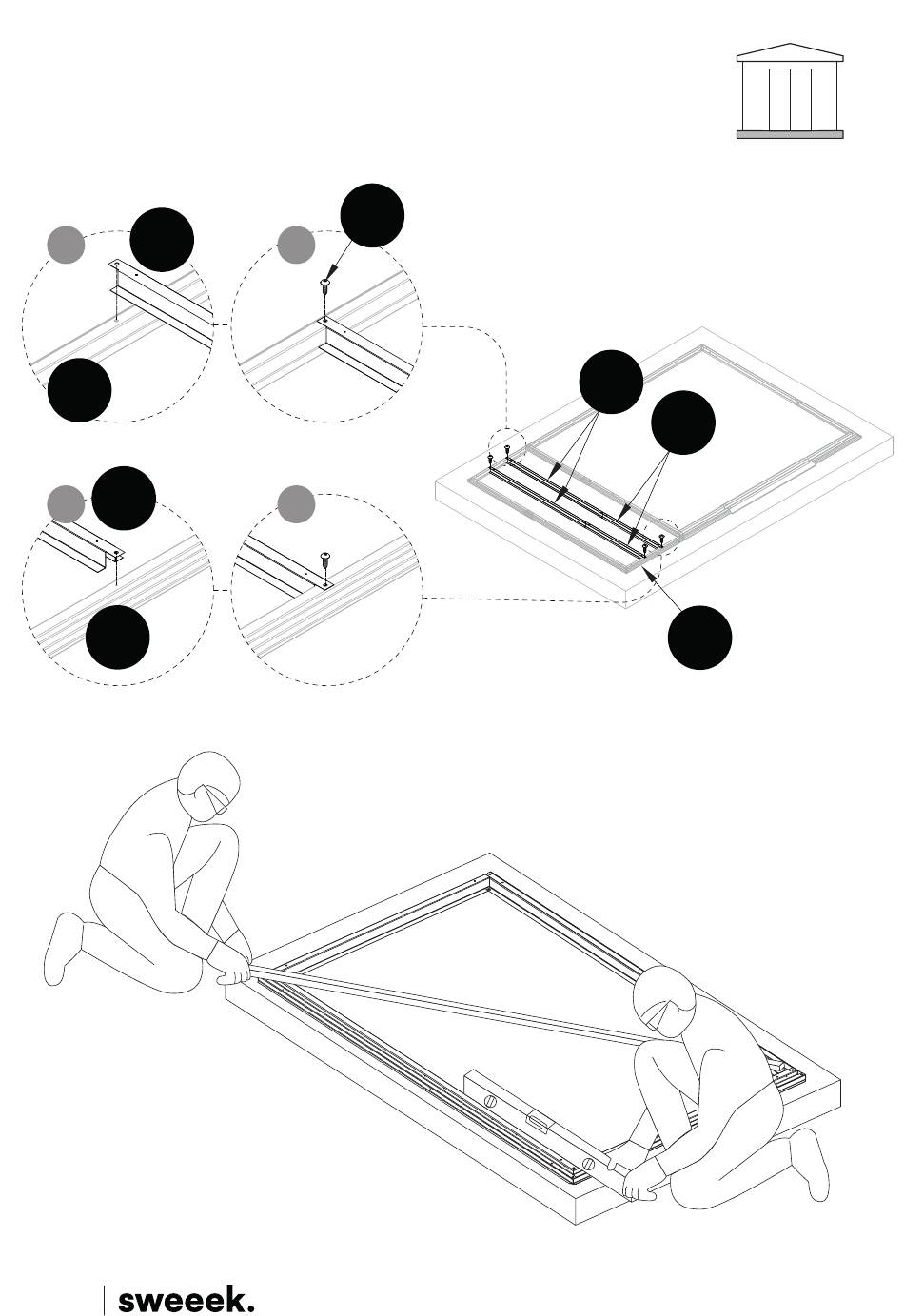 sweeek.