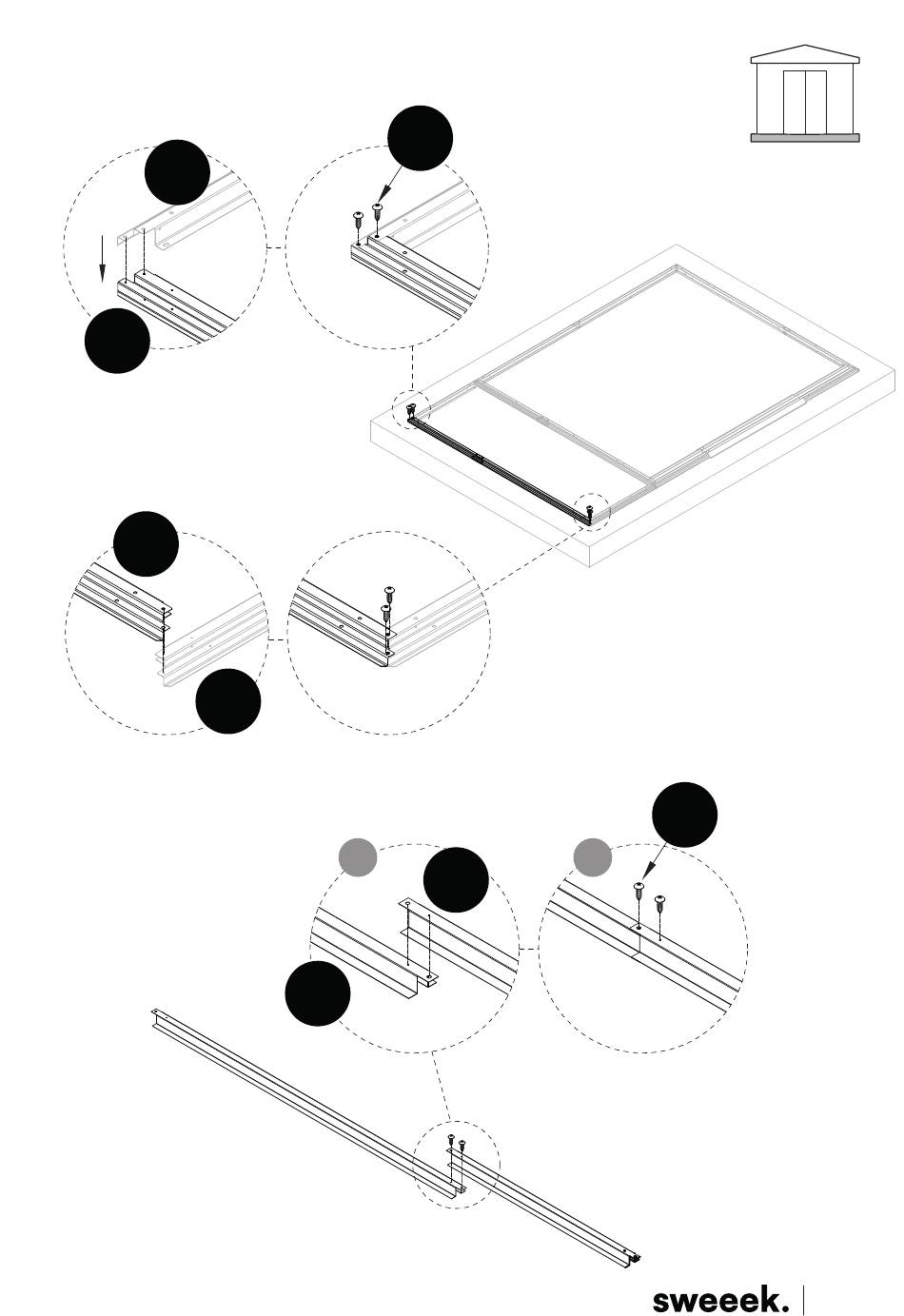 sweeek.