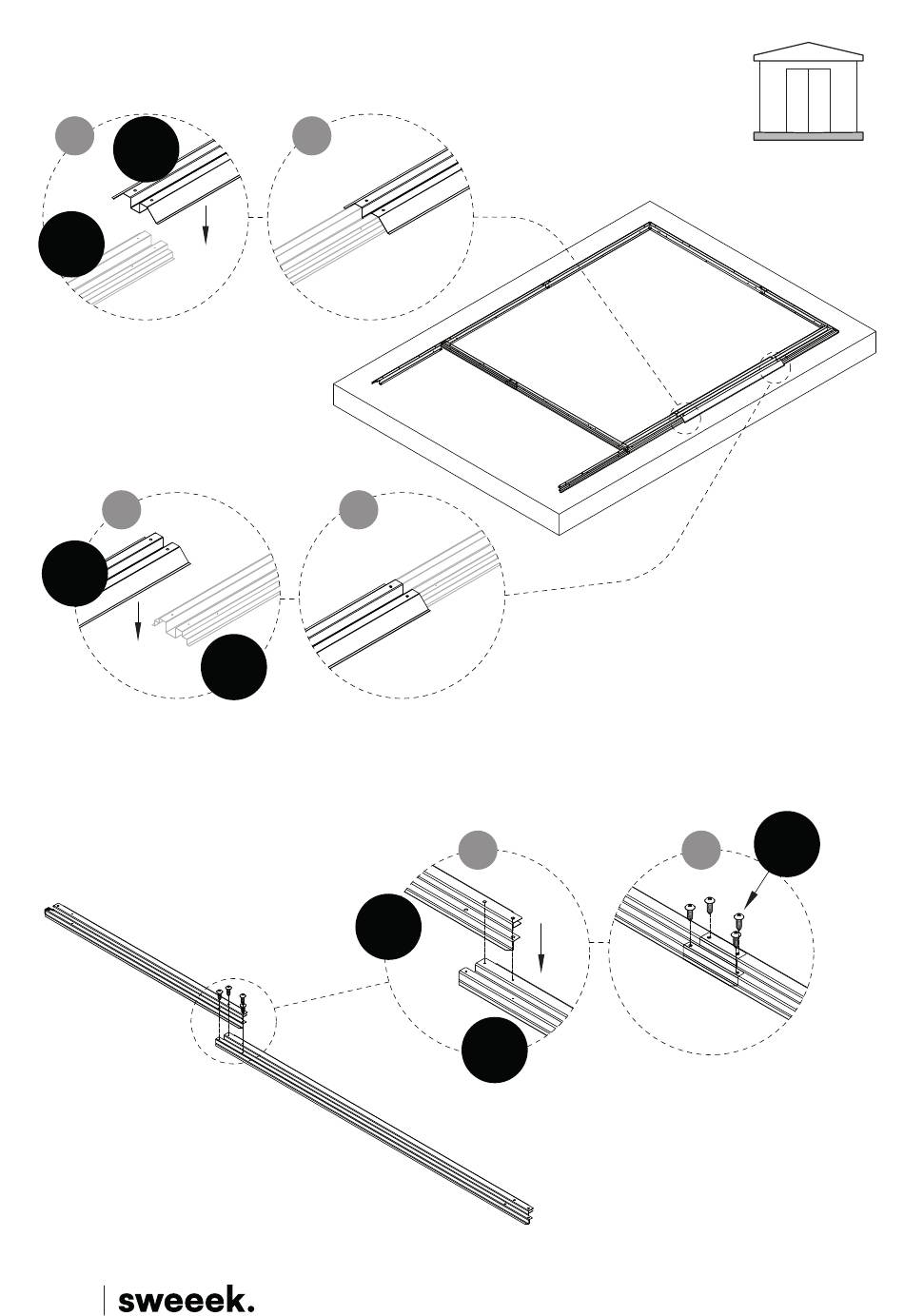 sweeek.