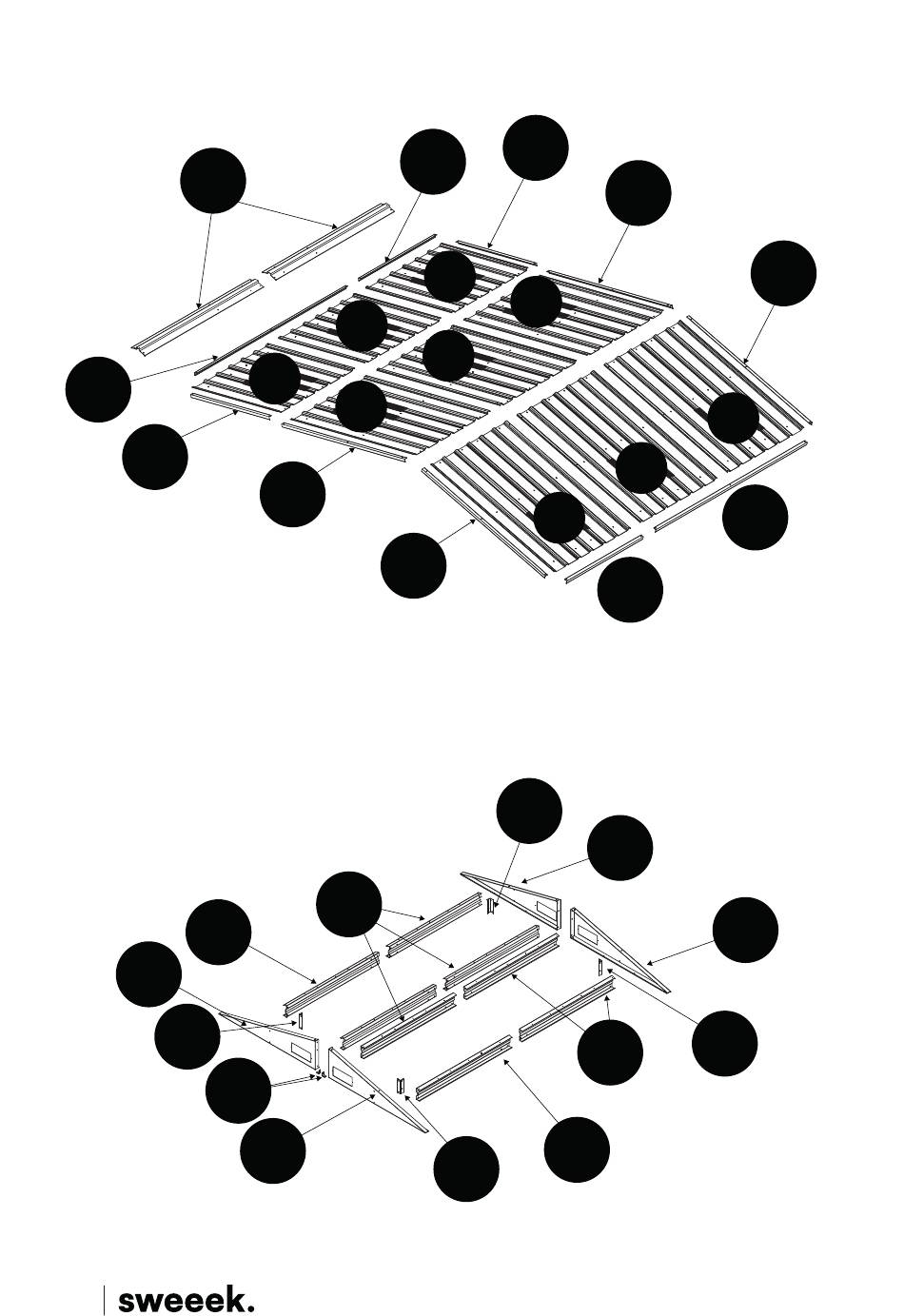 sweeek.