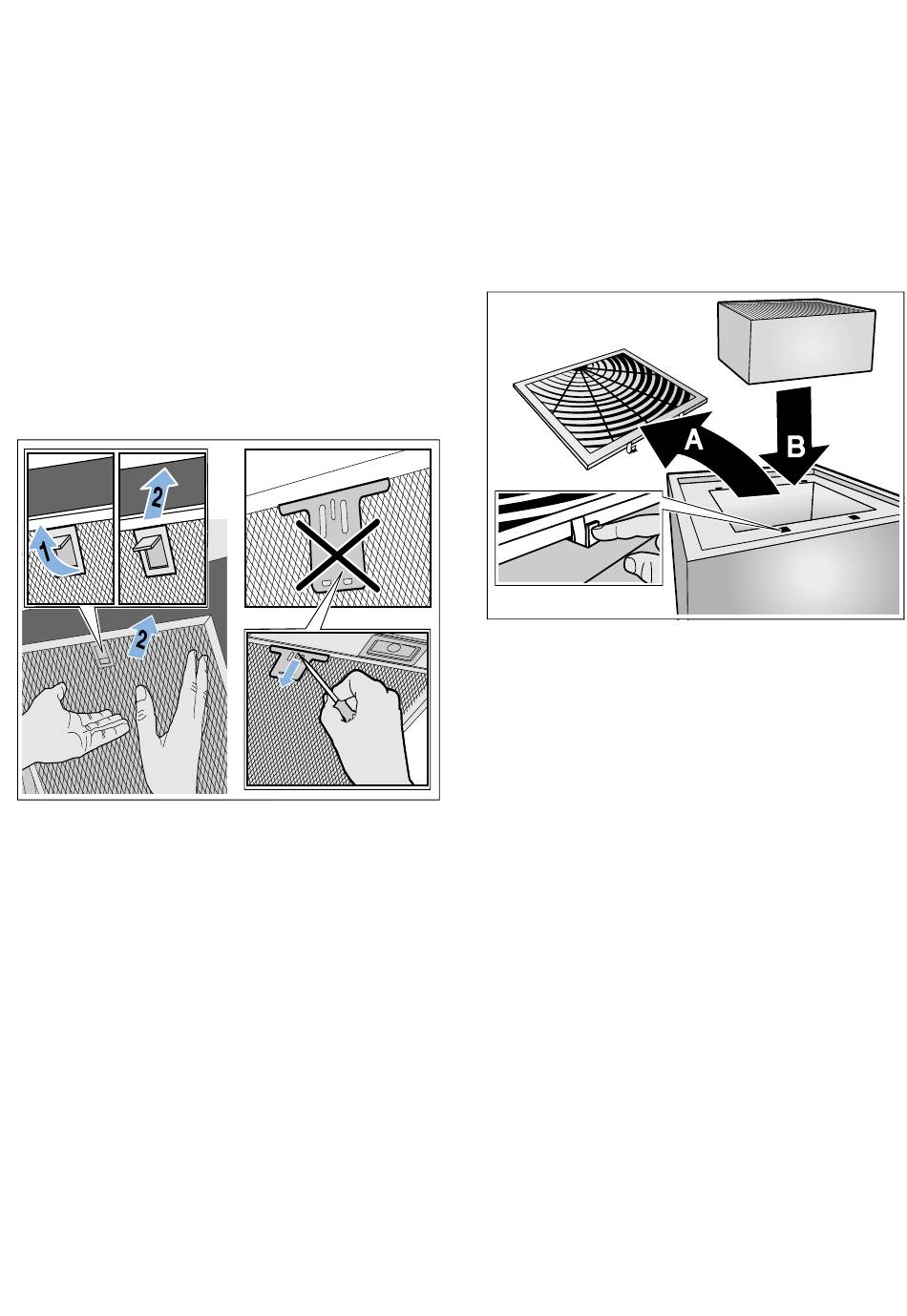 1
2
2

A
B