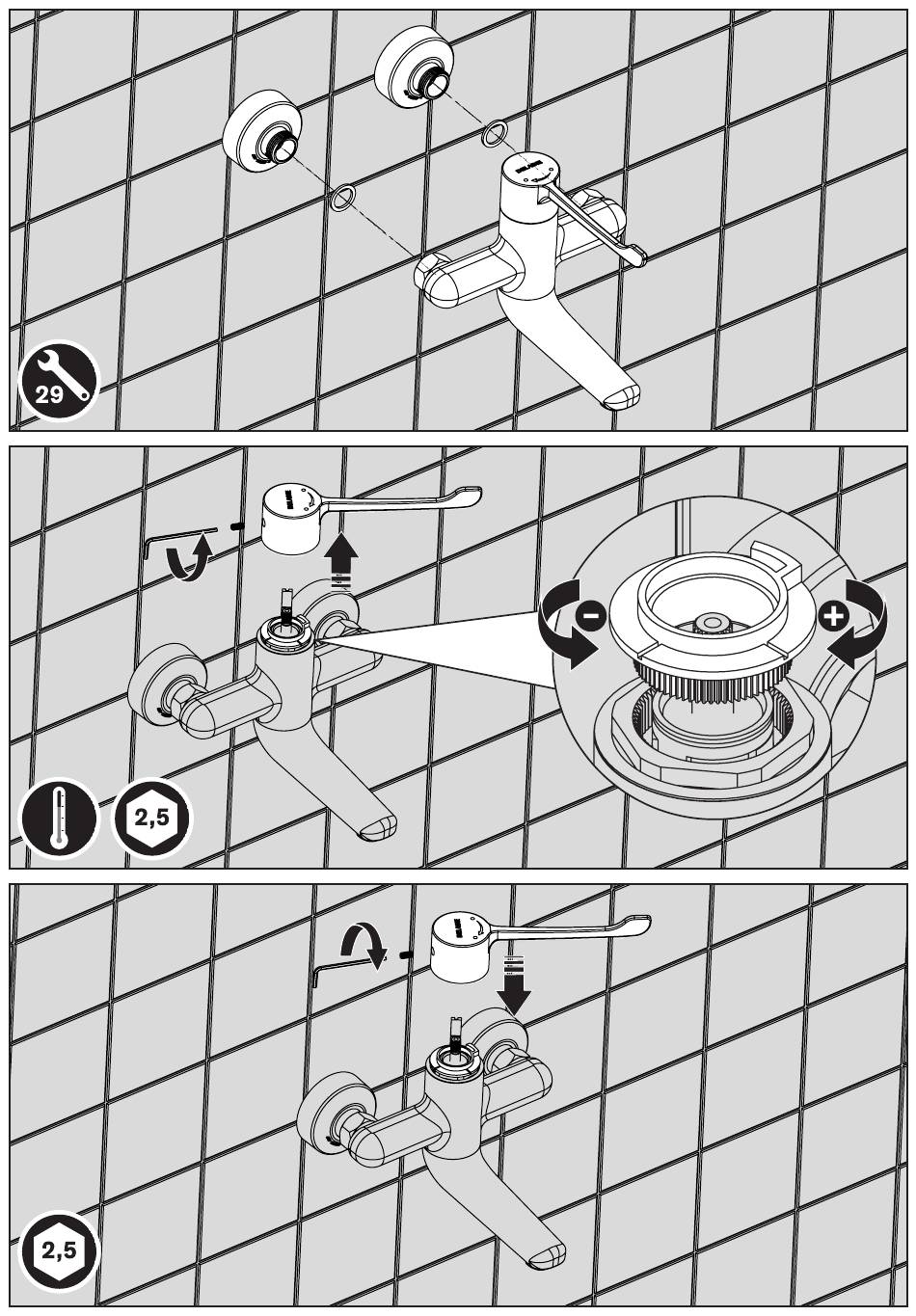 29

2,5

2,5