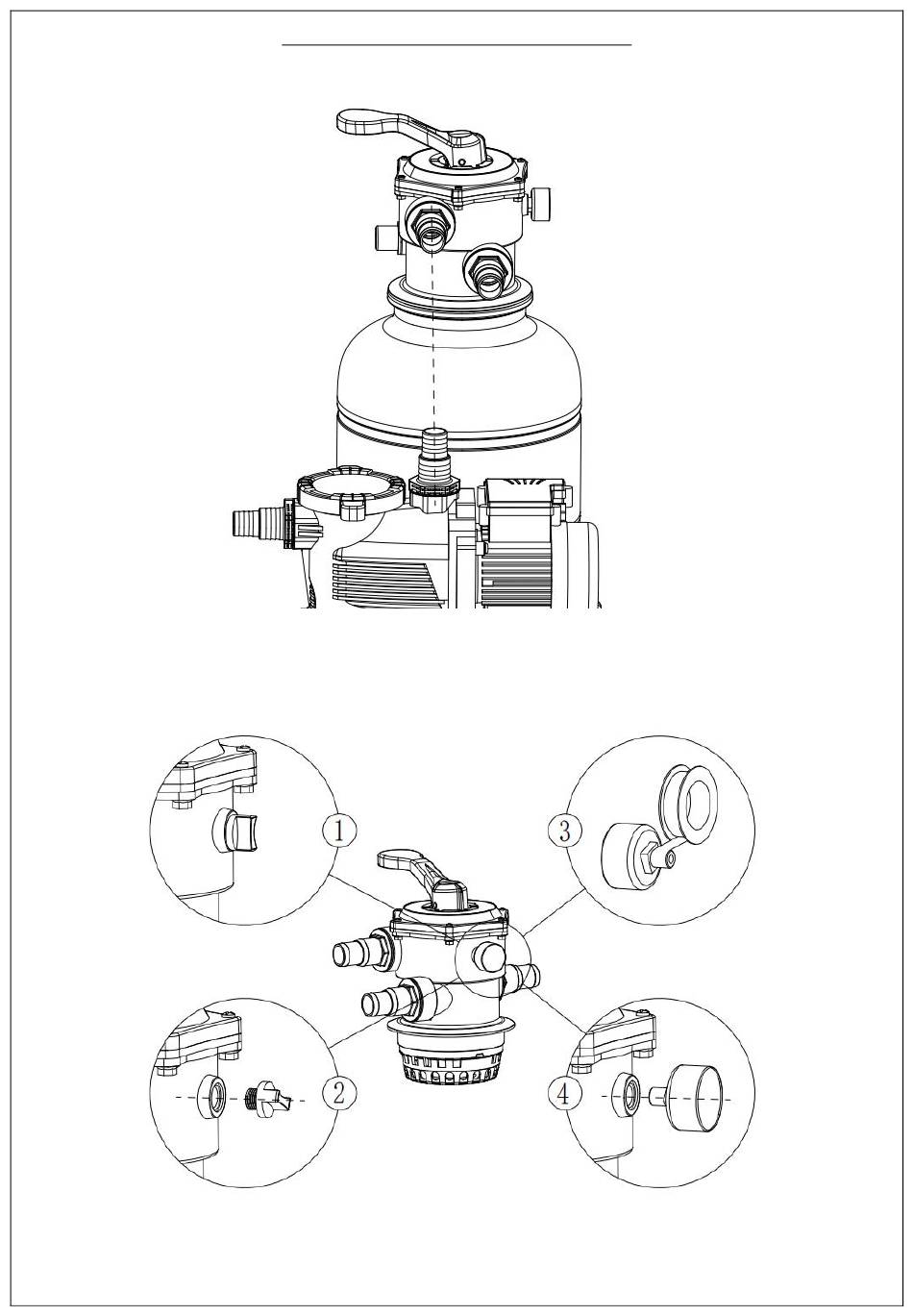 1

3

2

4