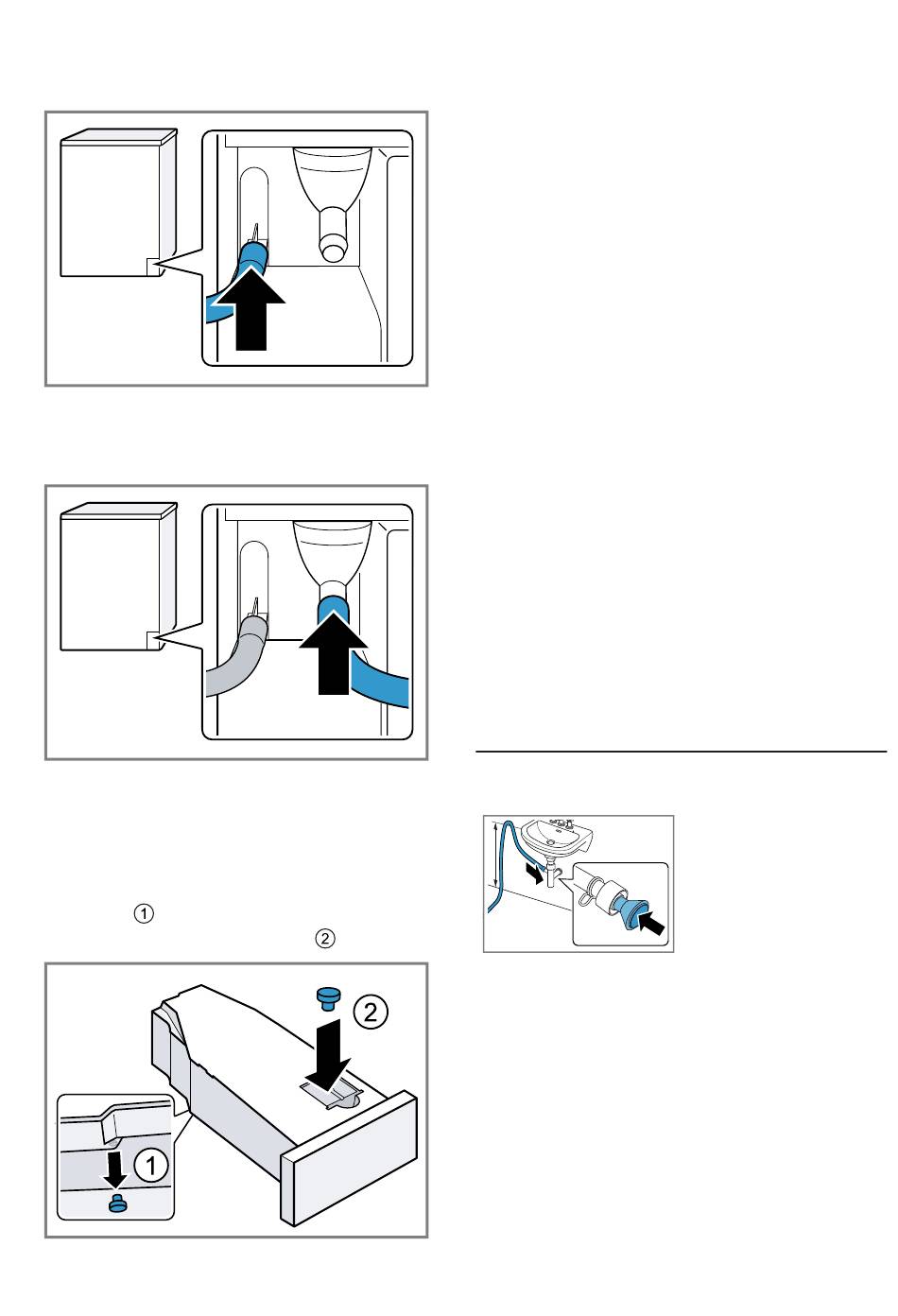 ①
②

②

①