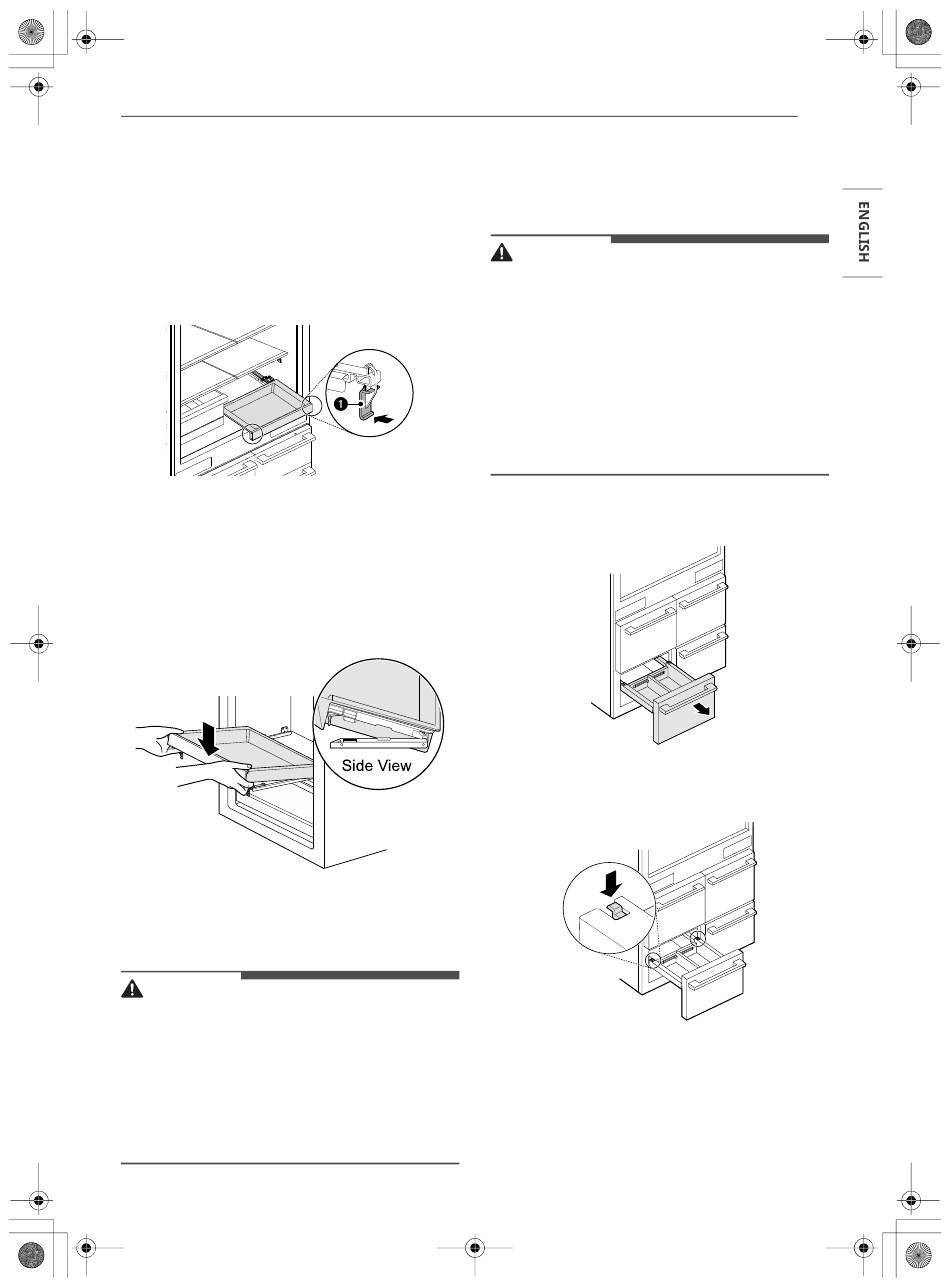 ENGLISH

Side View