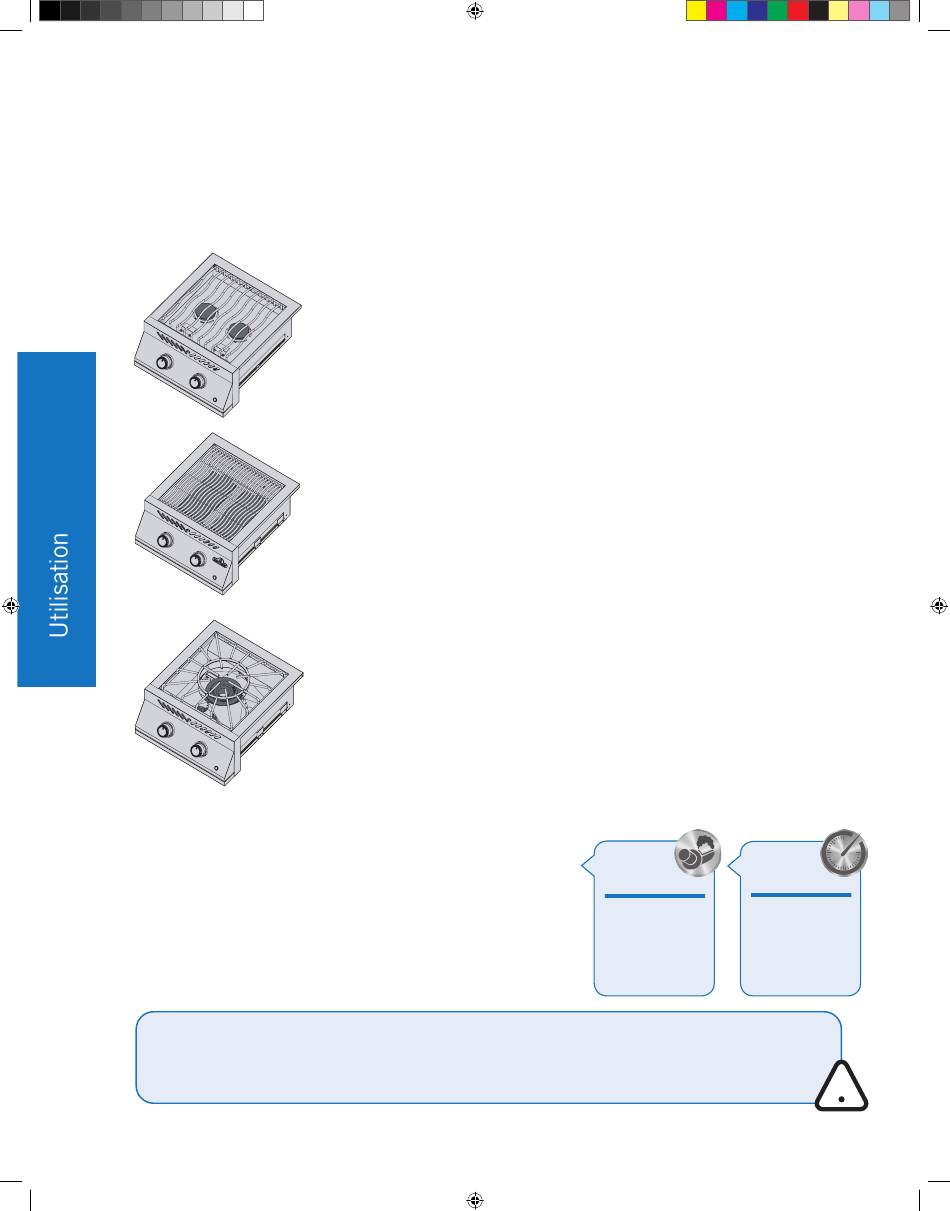 Utilisation