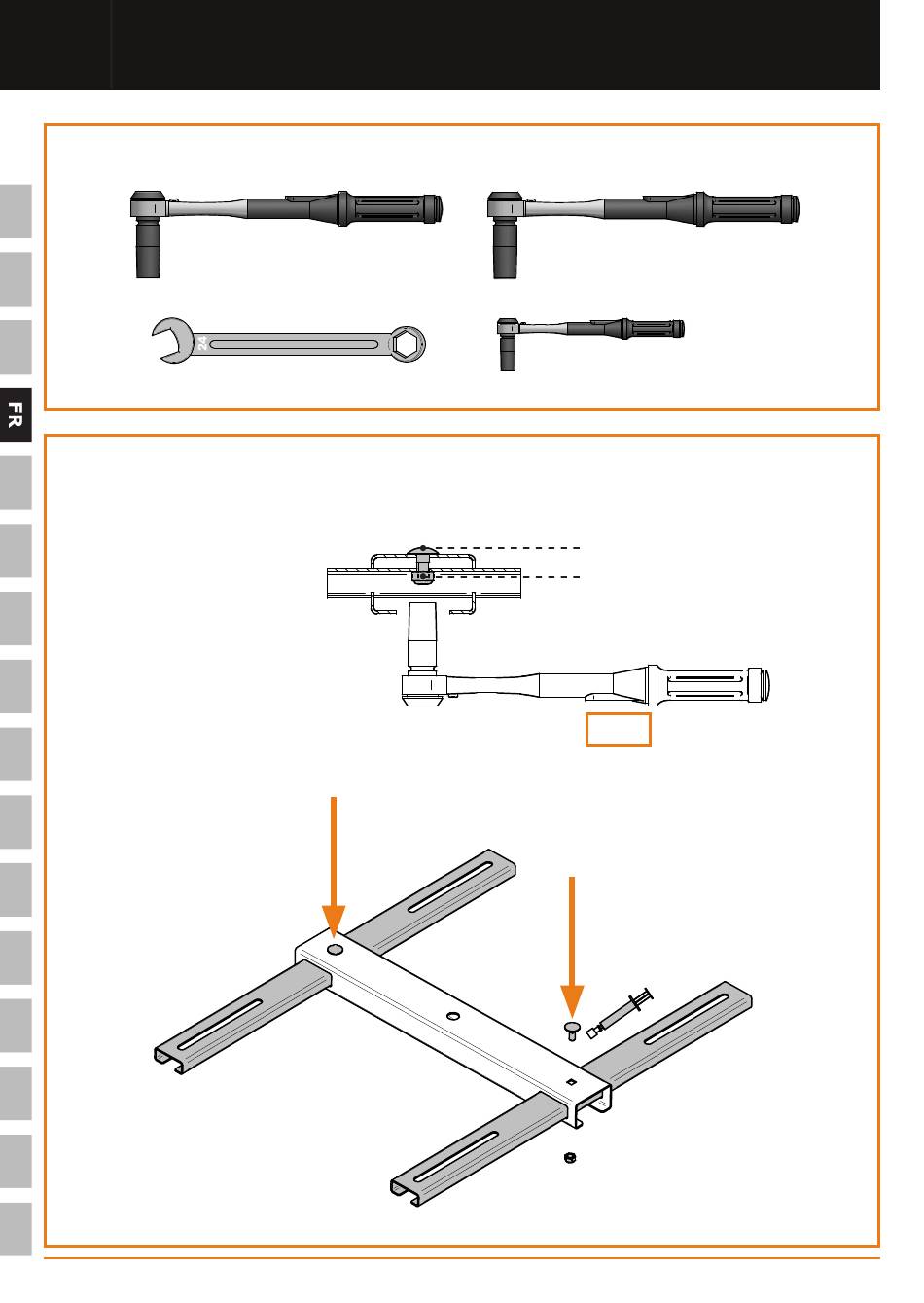 FR

24