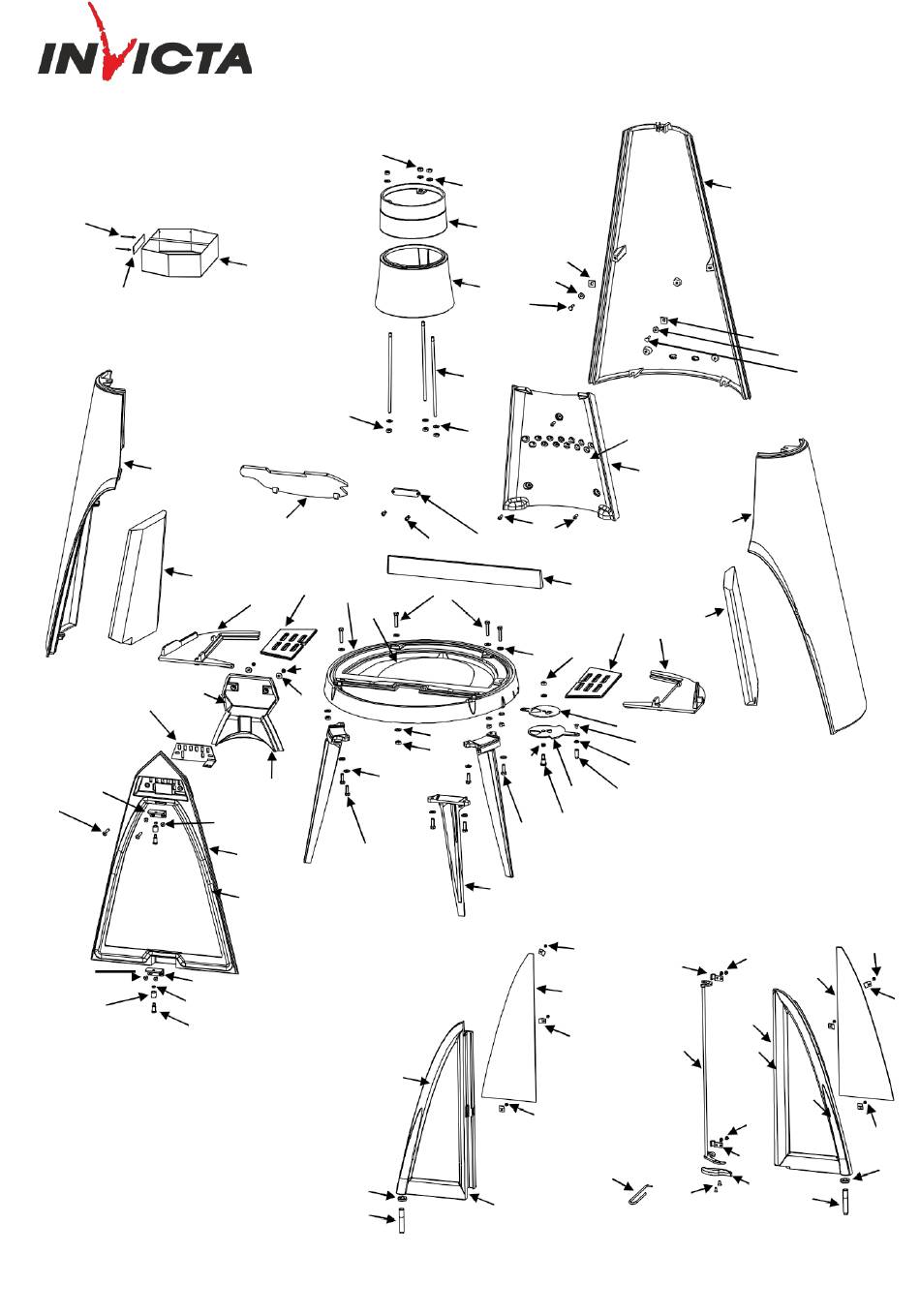 INVICTA