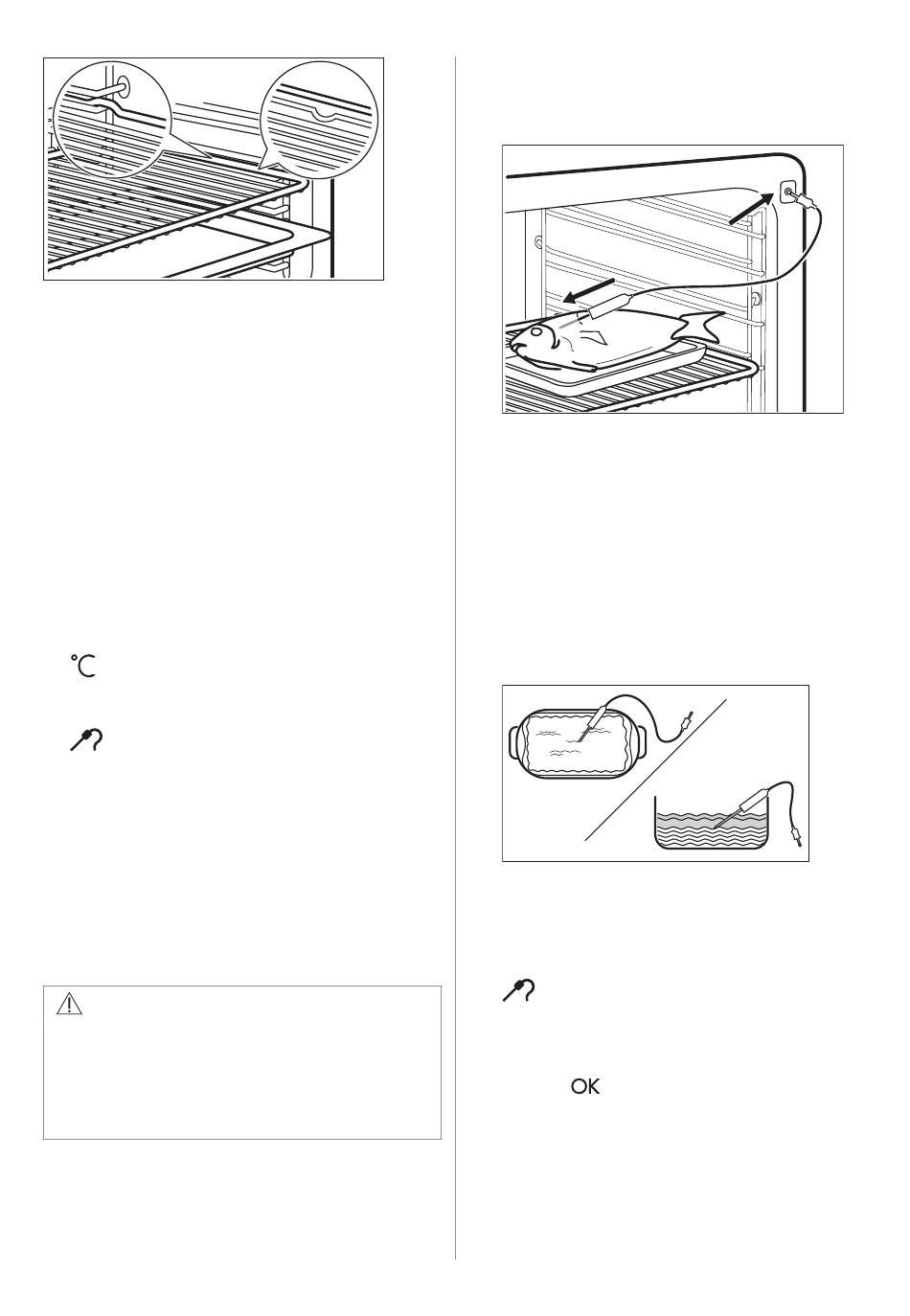 °C

OK