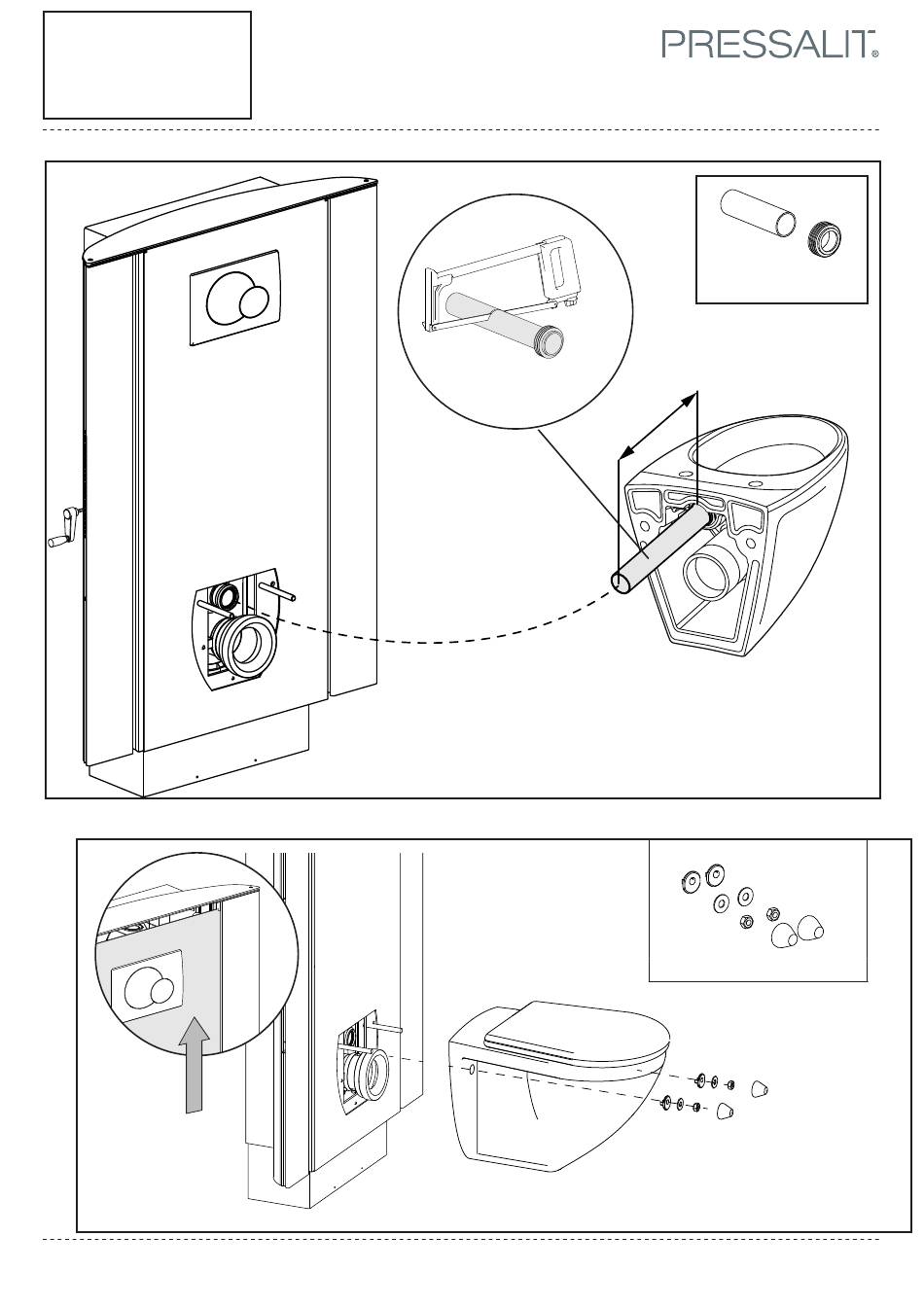 PRESSALIT®