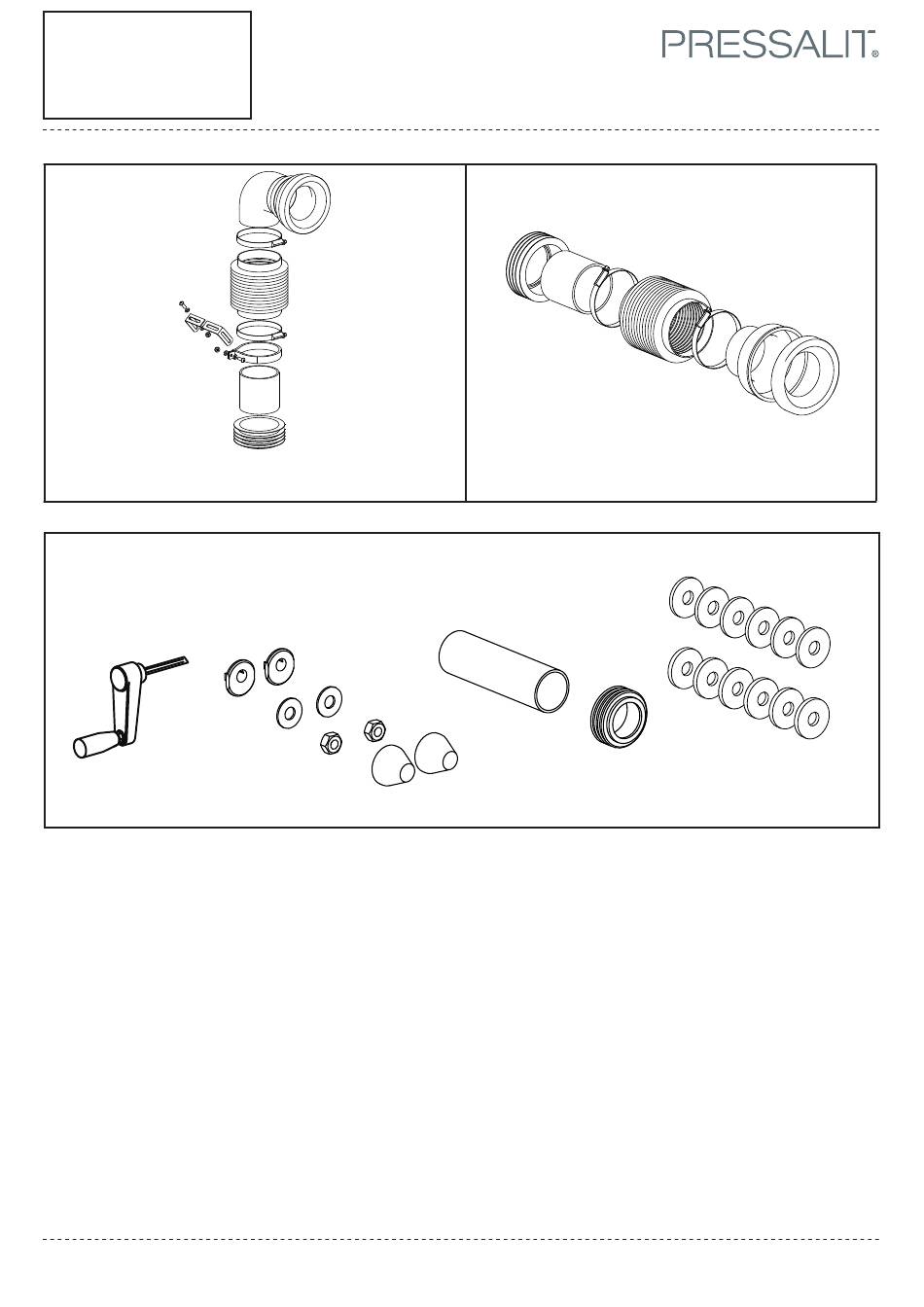 PRESSALIT®