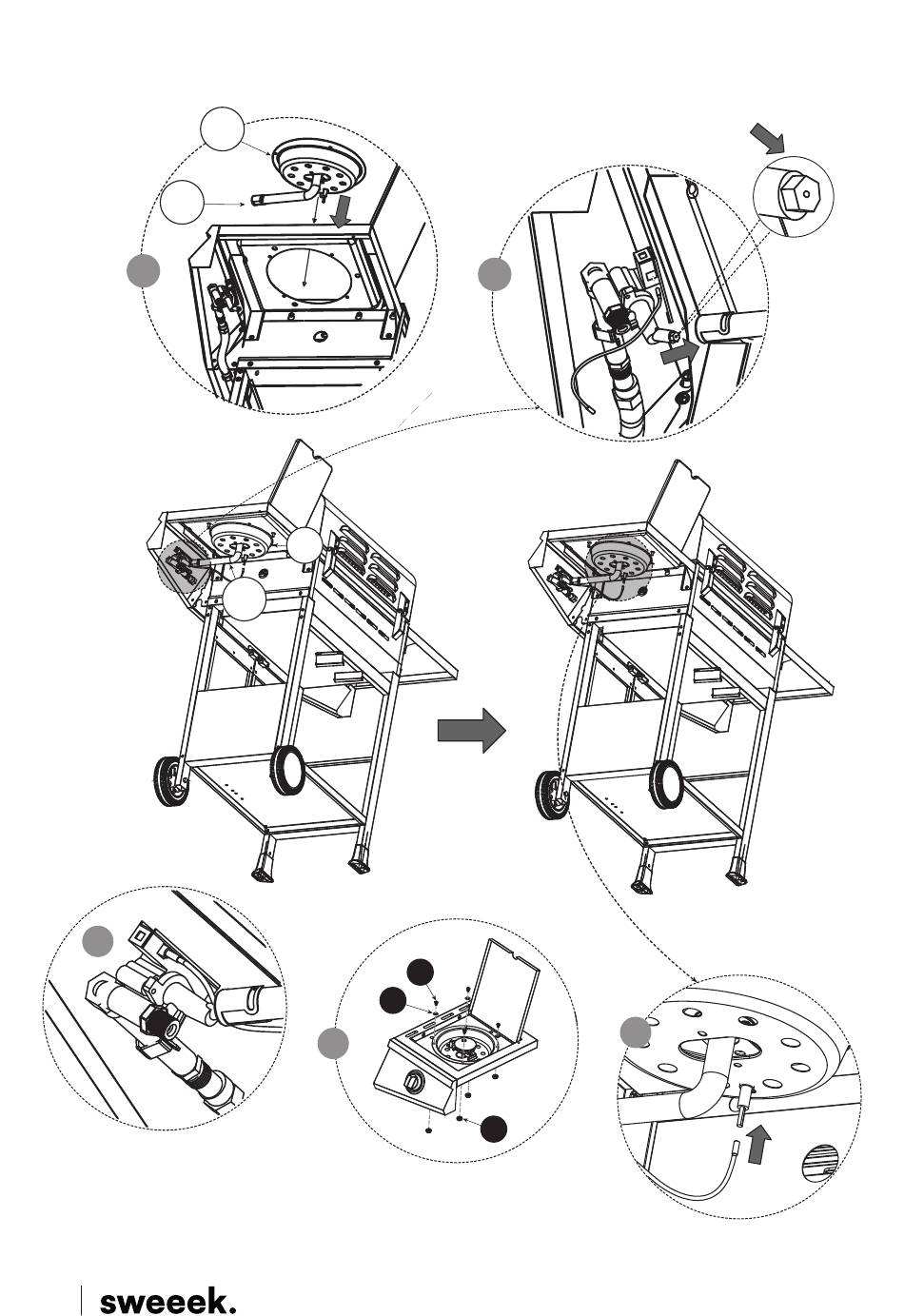 sweeek.