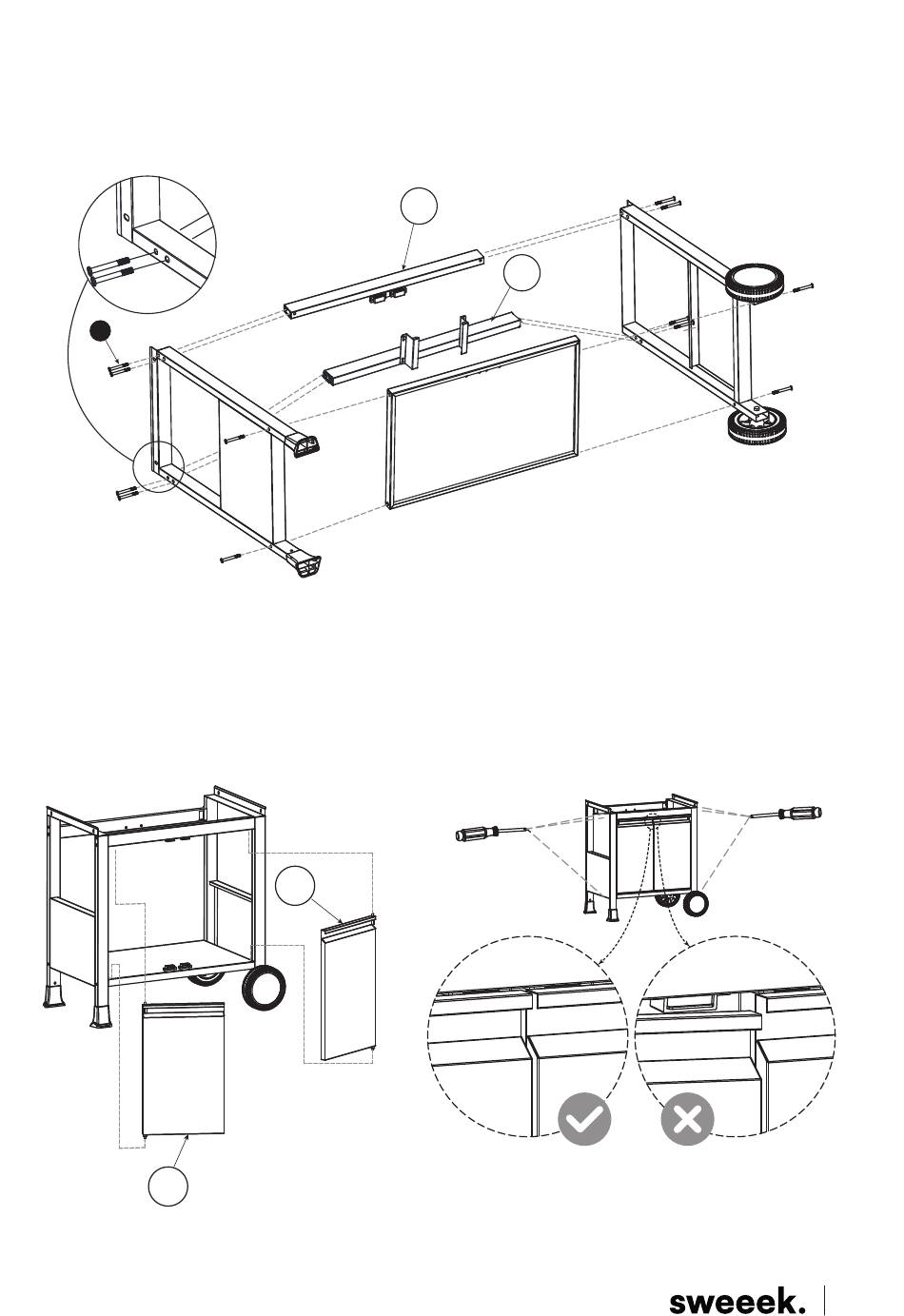 sweeek.