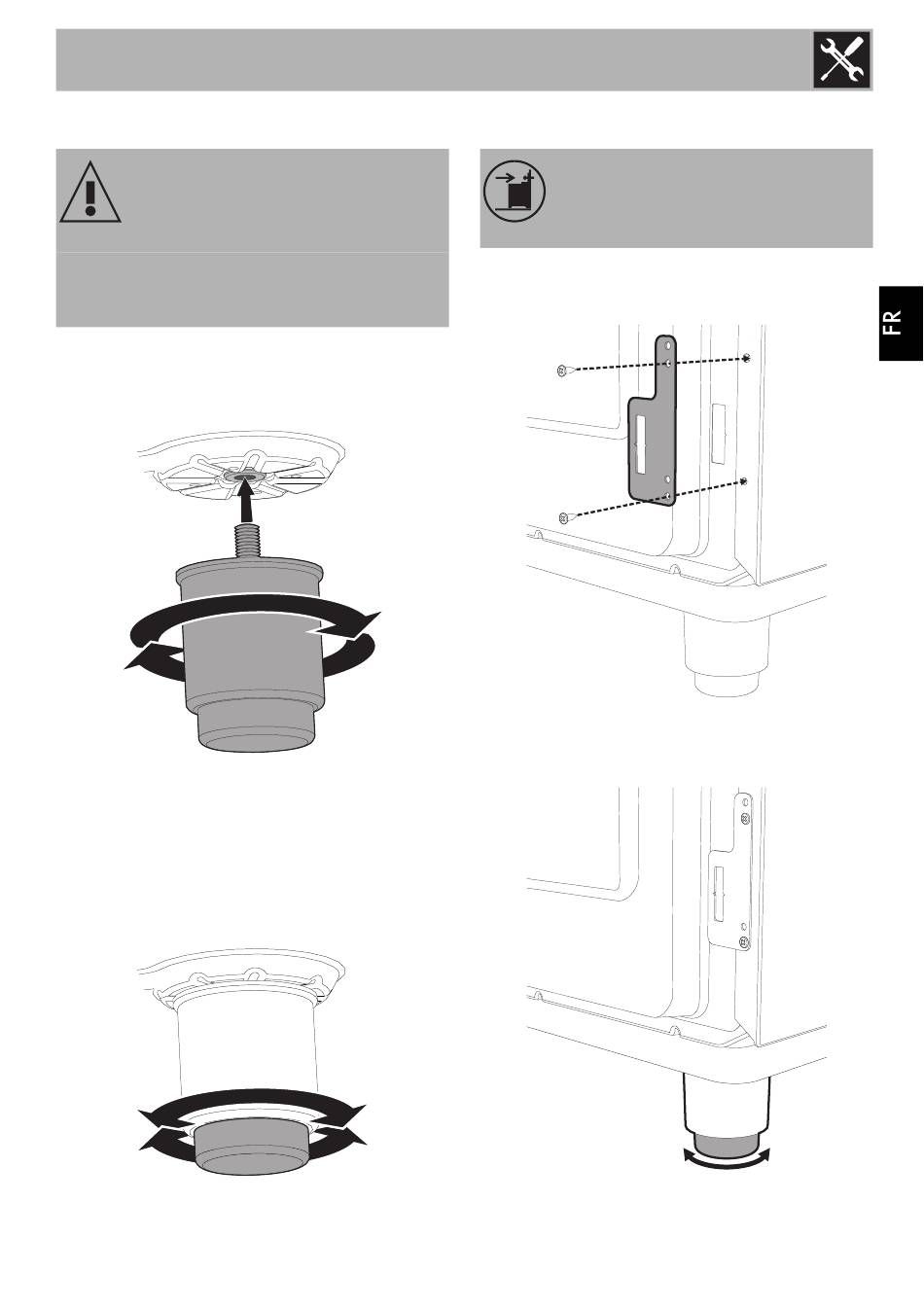 FR