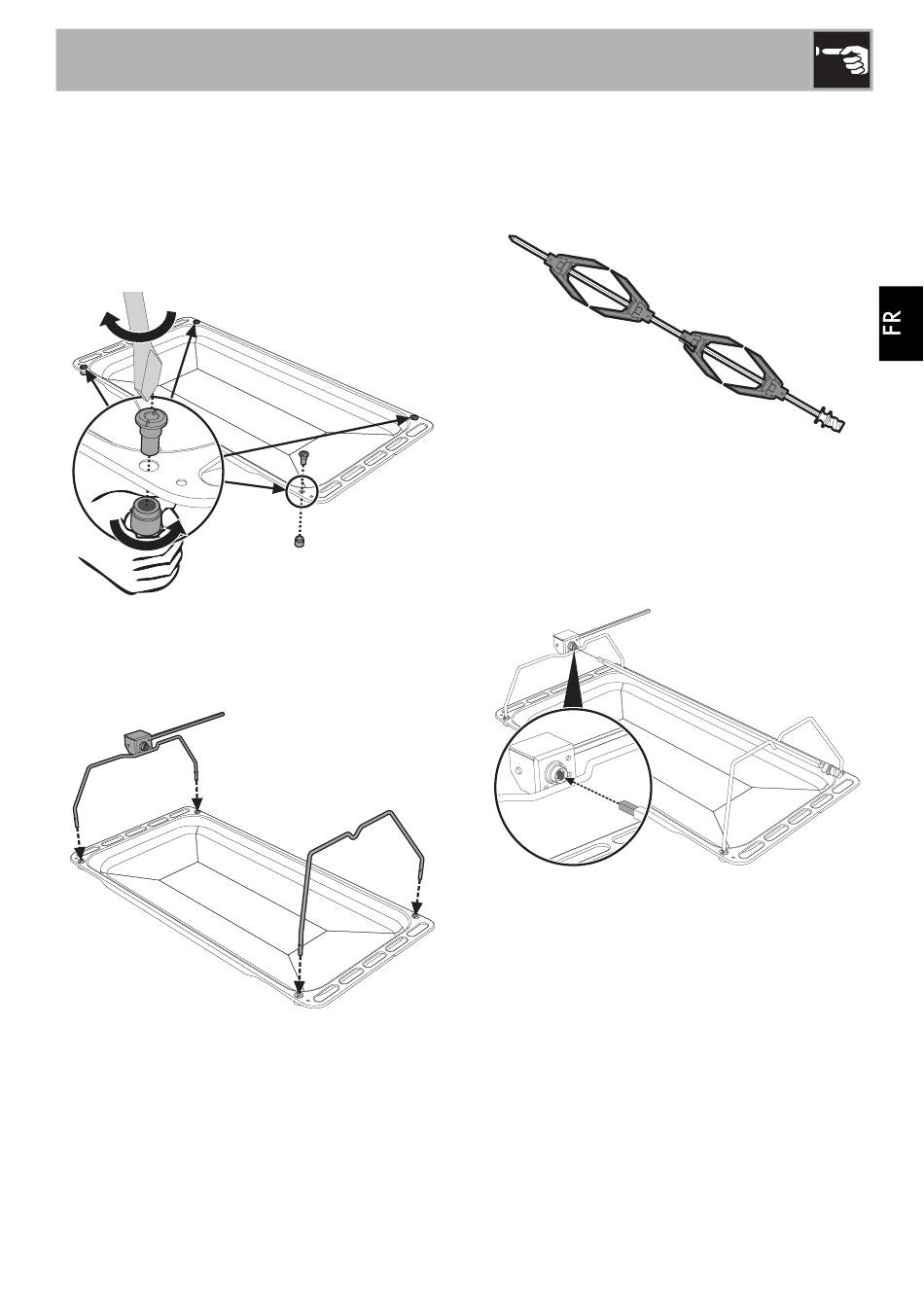 FR