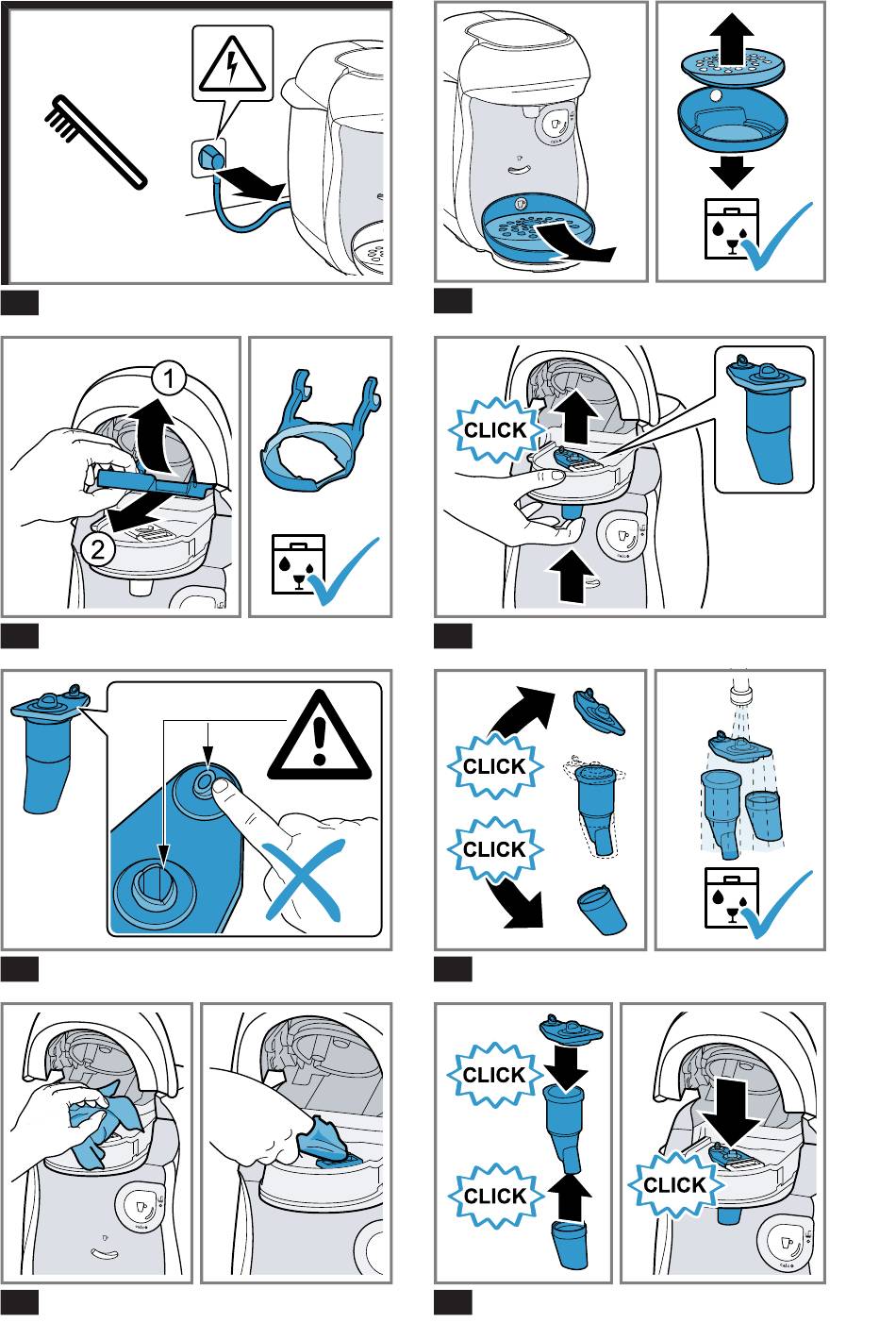 1

2

CLICK

CLICK

CLICK

CLICK

CLICK

CLICK