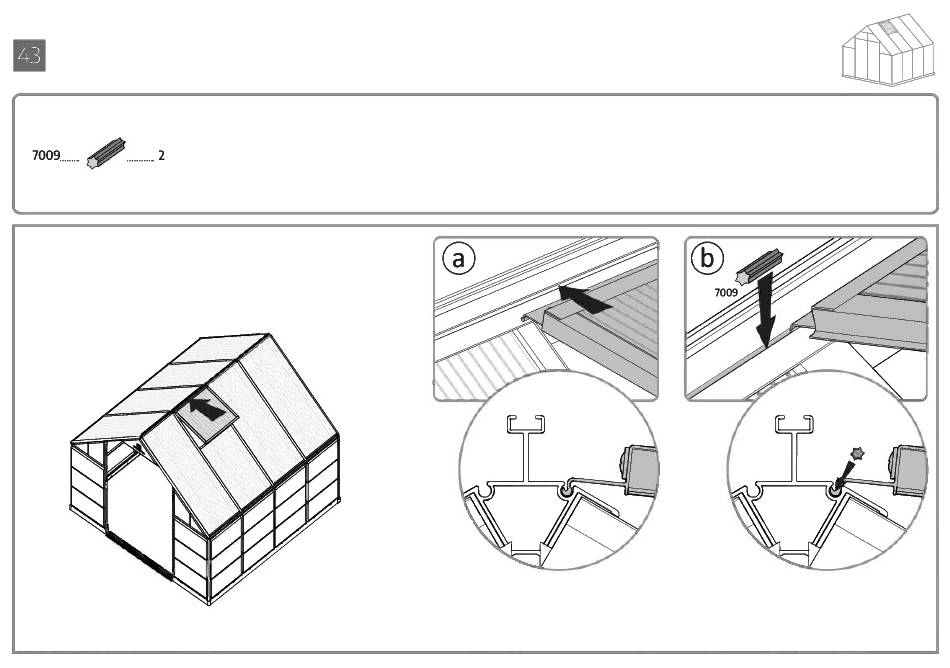 43

7009........ ........... 2

a

b

7009