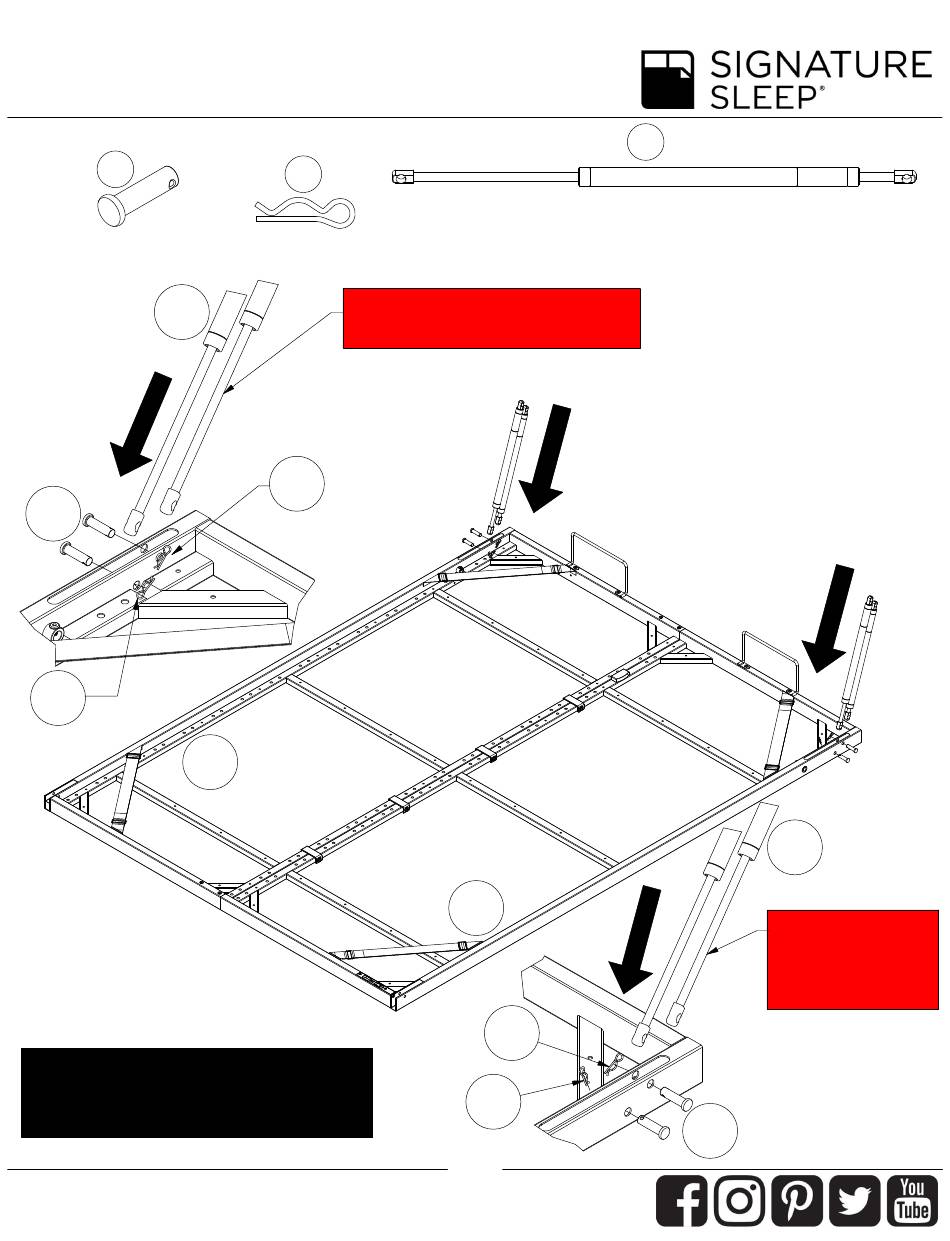 SIGNATURE SLEEP®

You
Tube