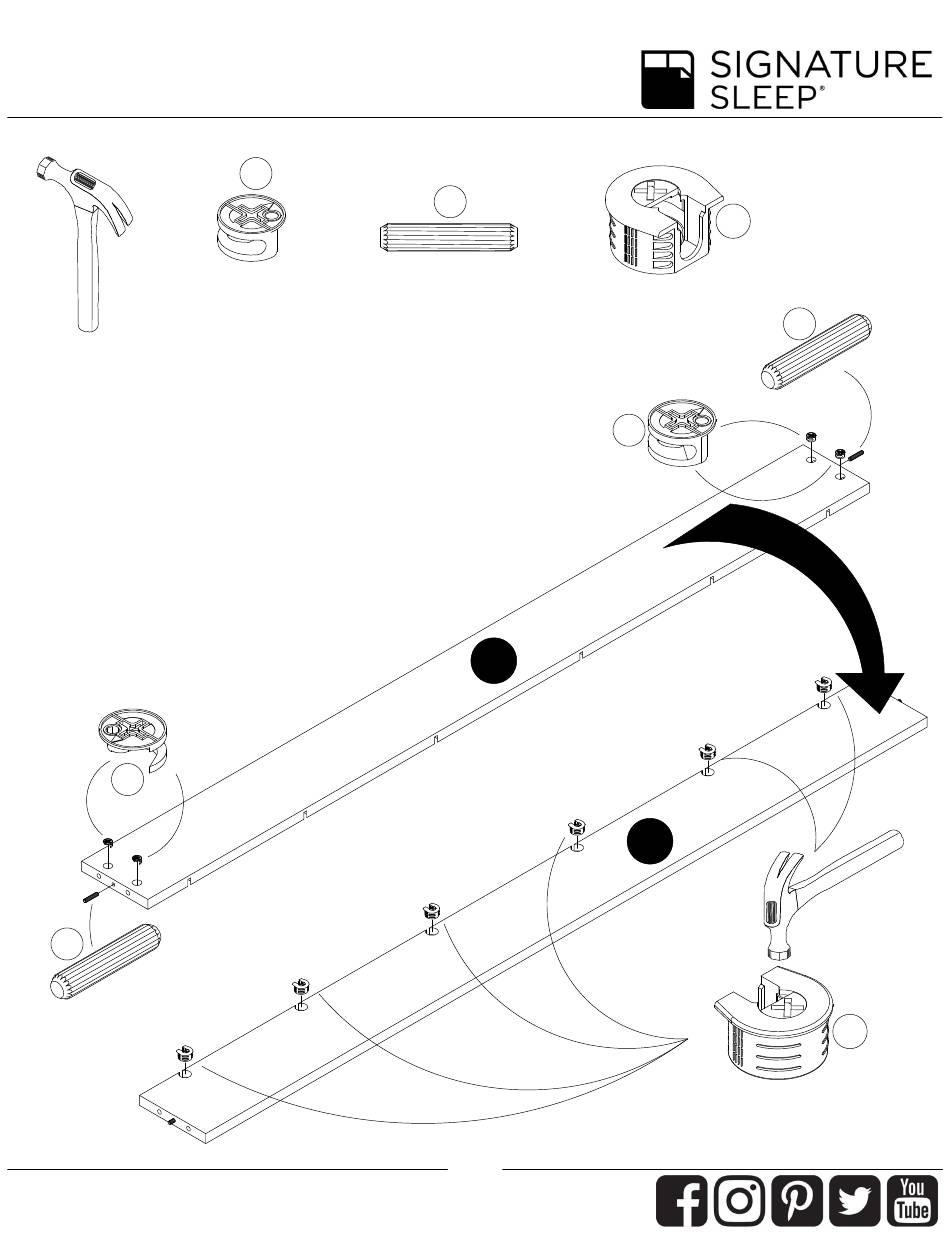 SIGNATURE SLEEP®

You Tube