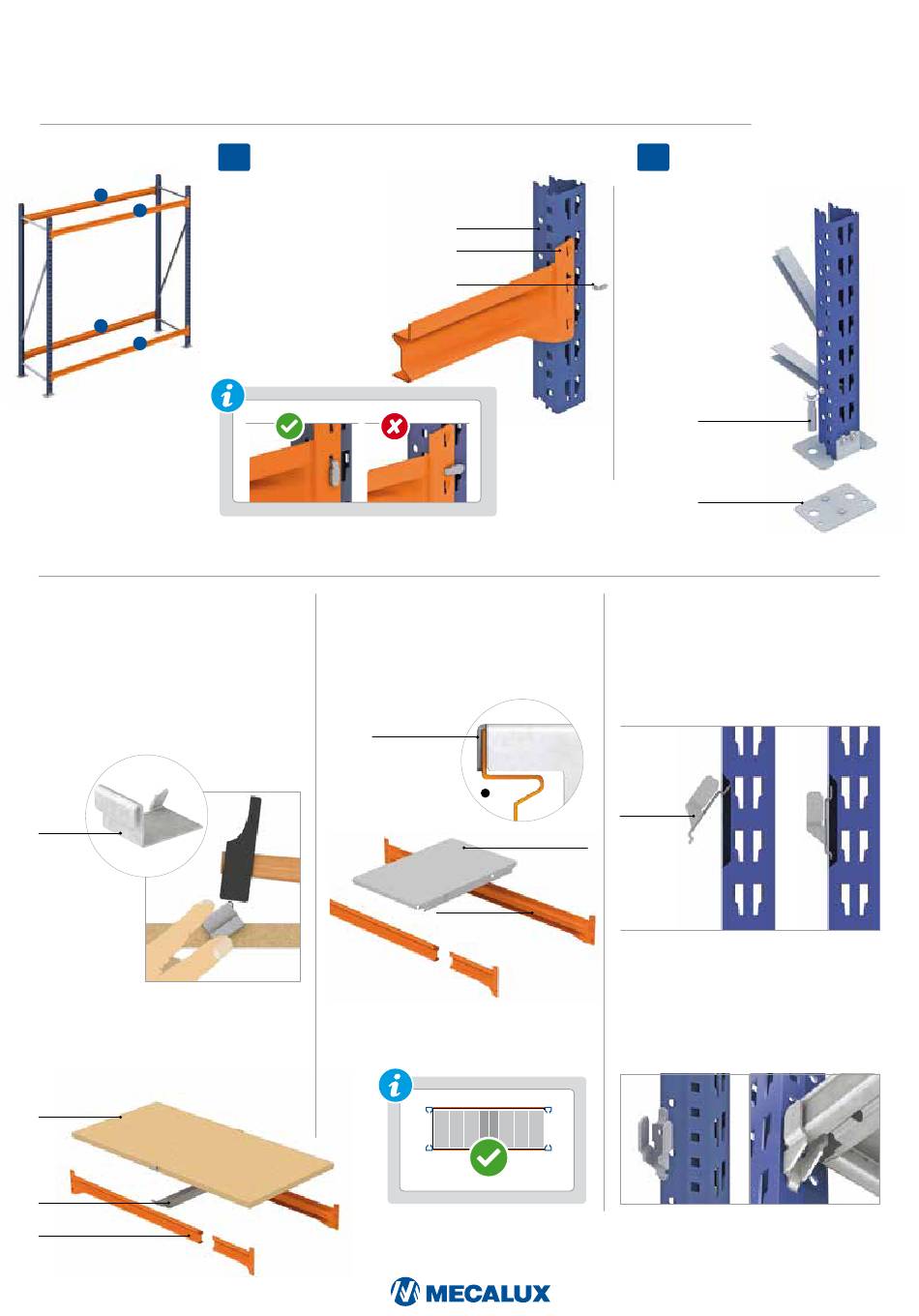 MECALUX