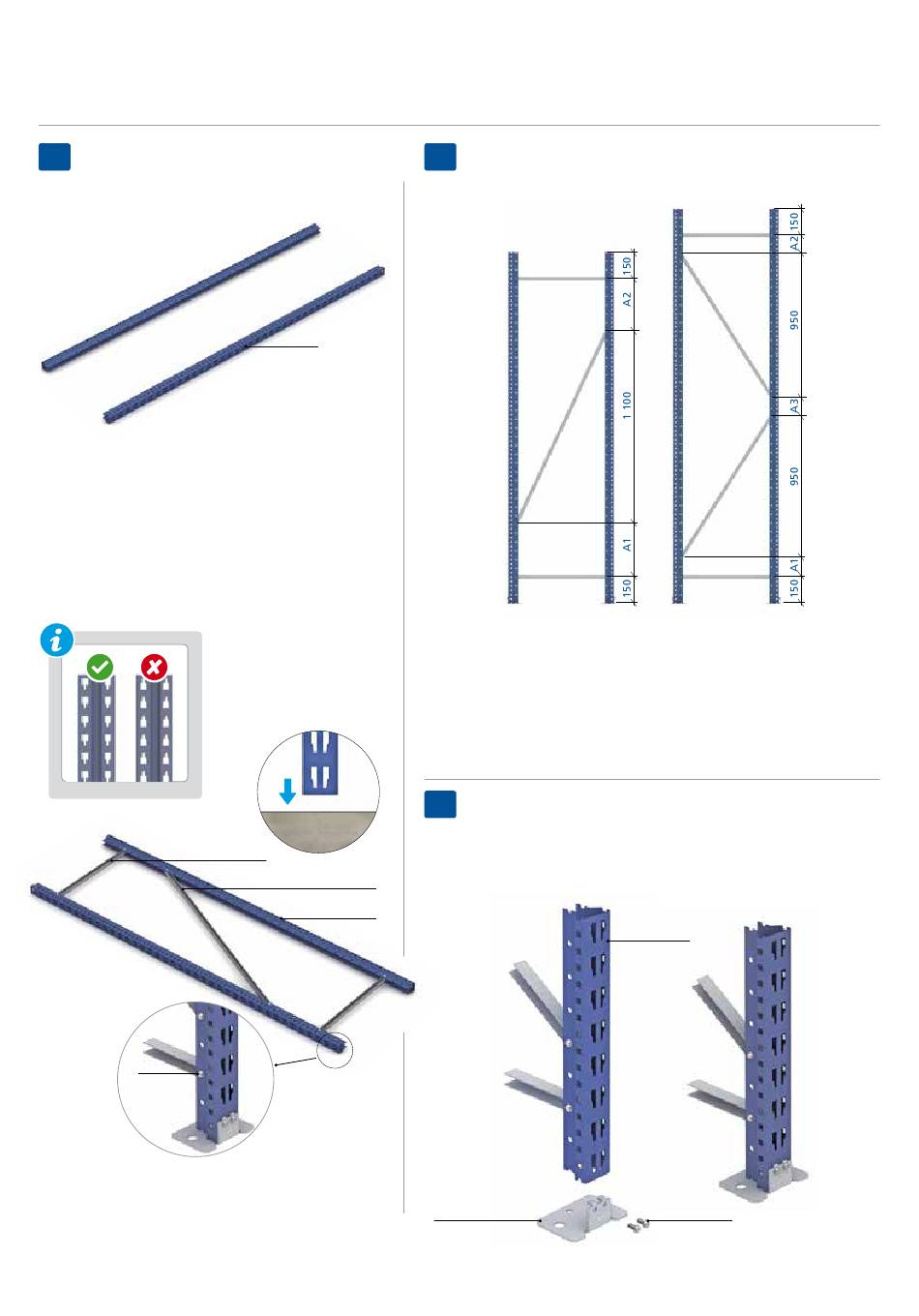 150
A2
1 100
A1
150

150
A2
950
A3
950
A1
150