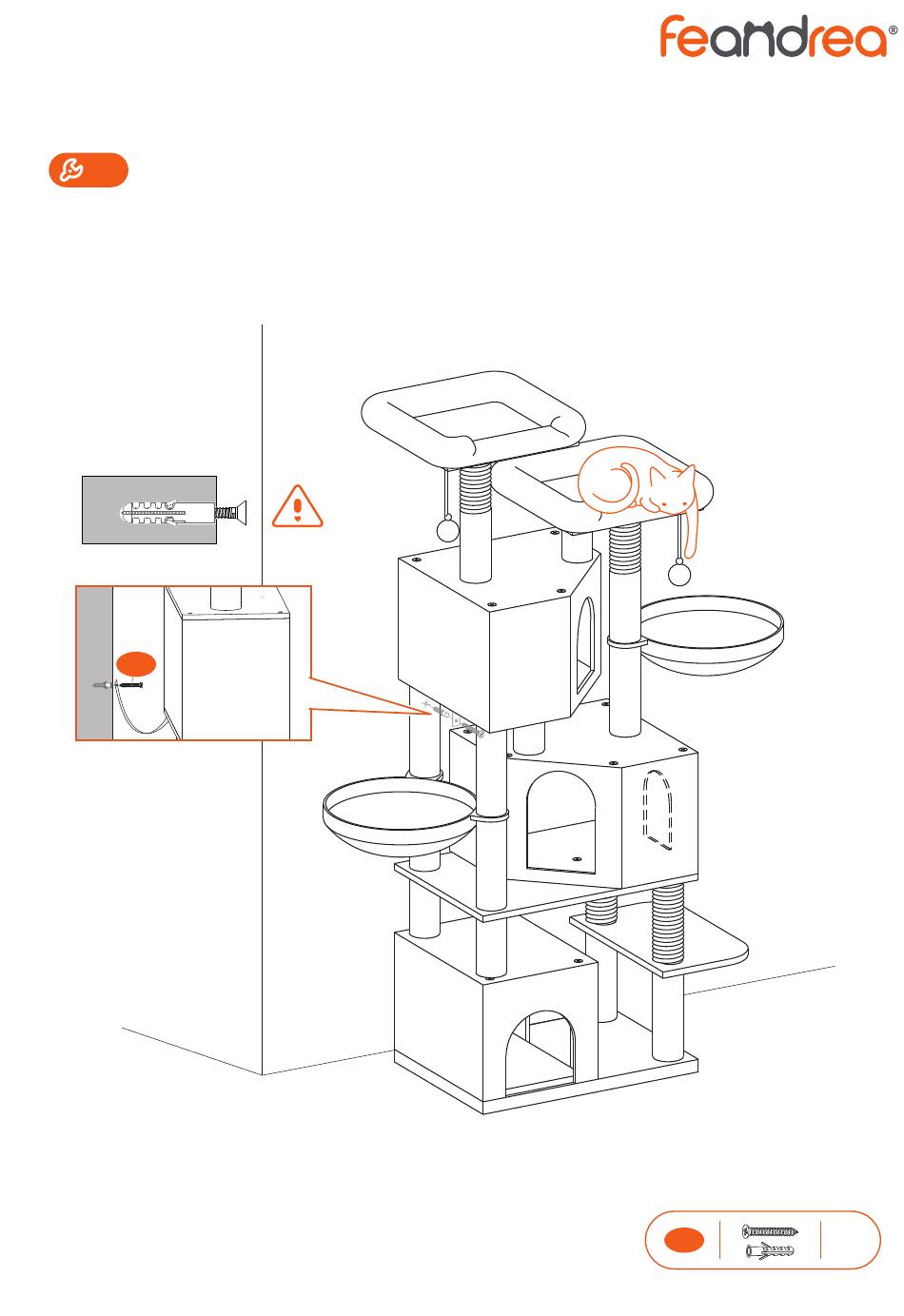 feandrea®