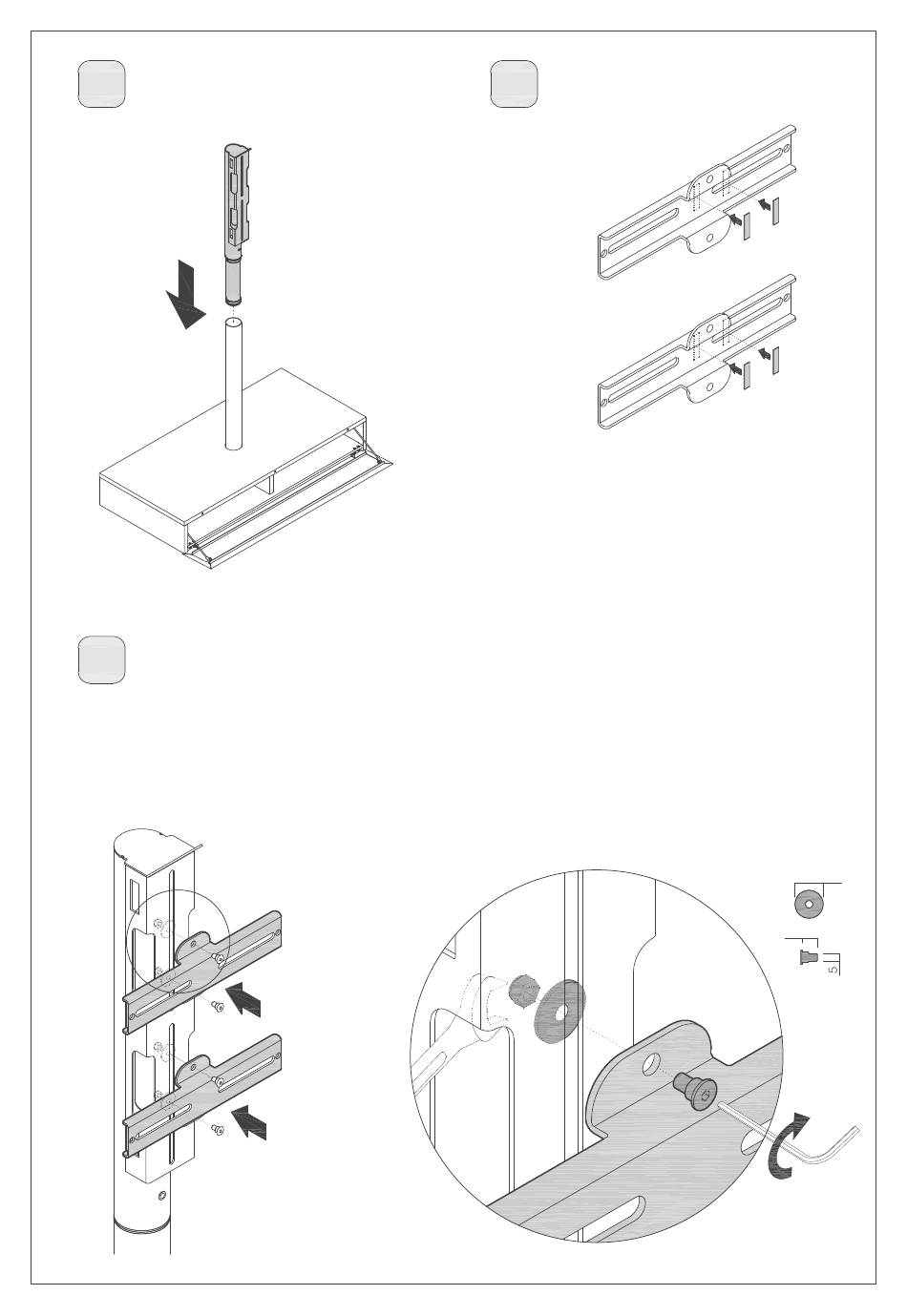 5