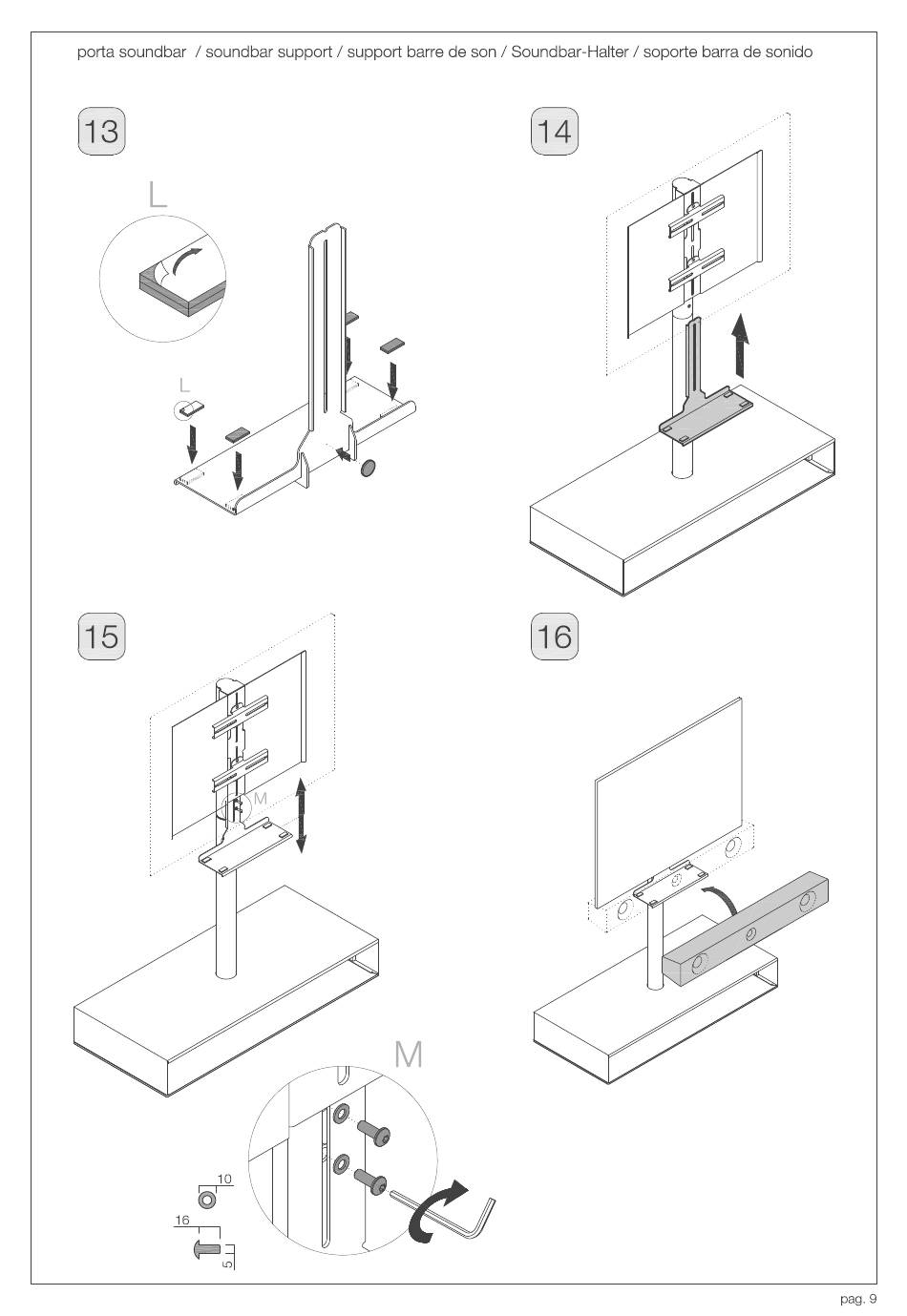 porta soundbar / soundbar support / support barre de son / Soundbar-Halter / soporte barra de sonido

13

L

L

14

15

M

16

M

10

16

5

pag. 9