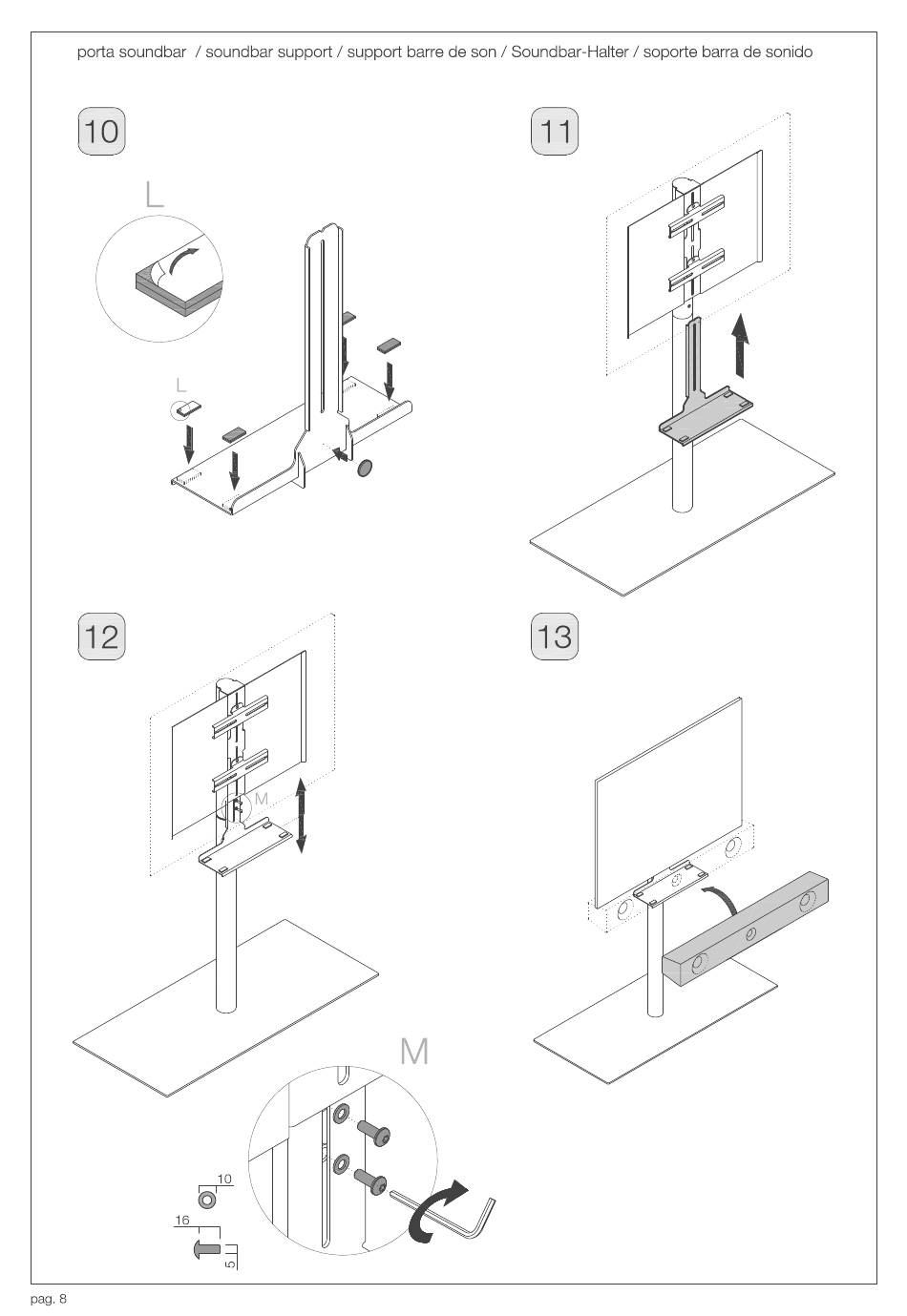 porta soundbar / soundbar support / support barre de son / Soundbar-Halter / soporte barra de sonido

10

L

L

11

12

M

13

M

10

16

5

pag. 8