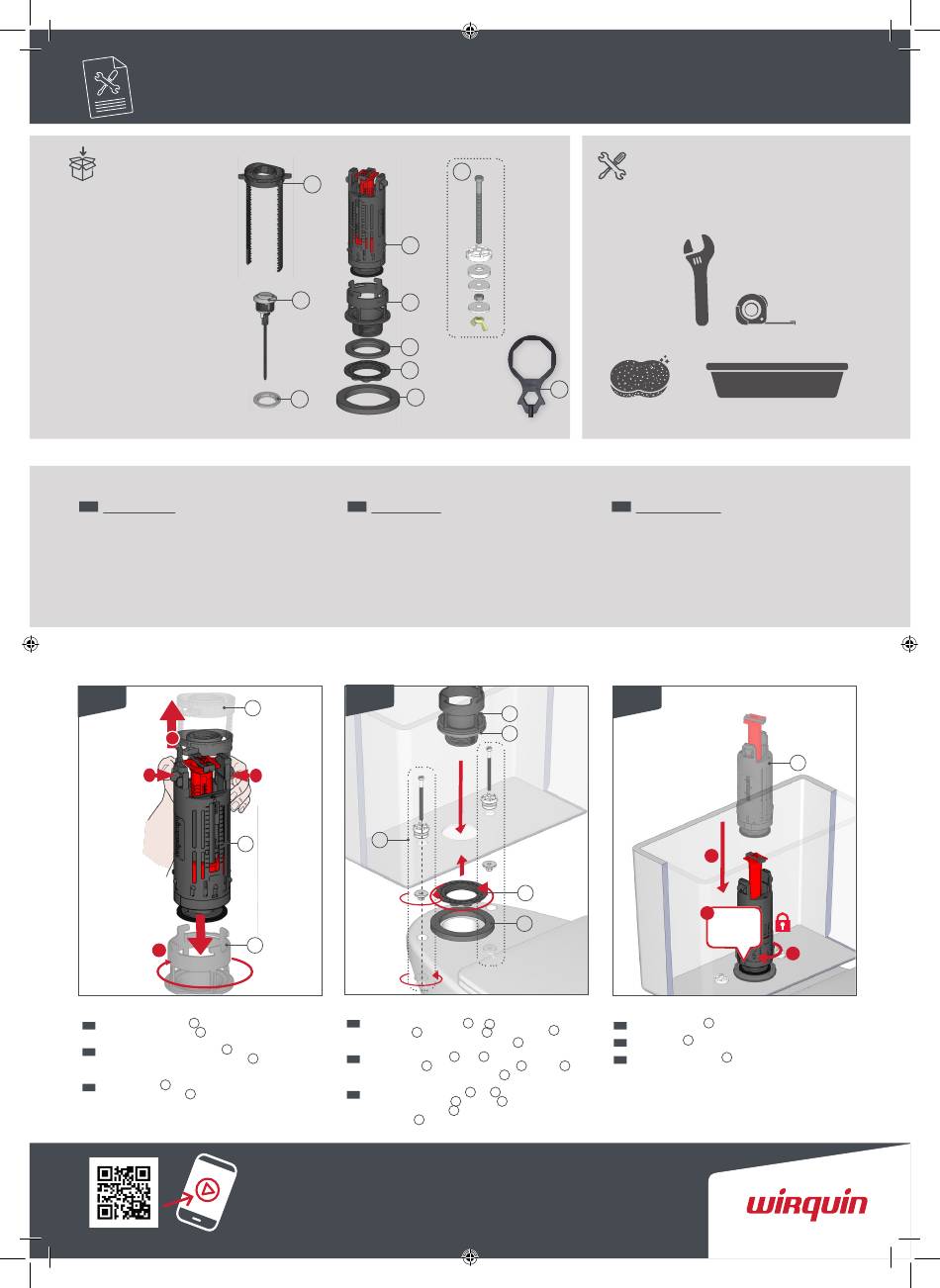 wirquin