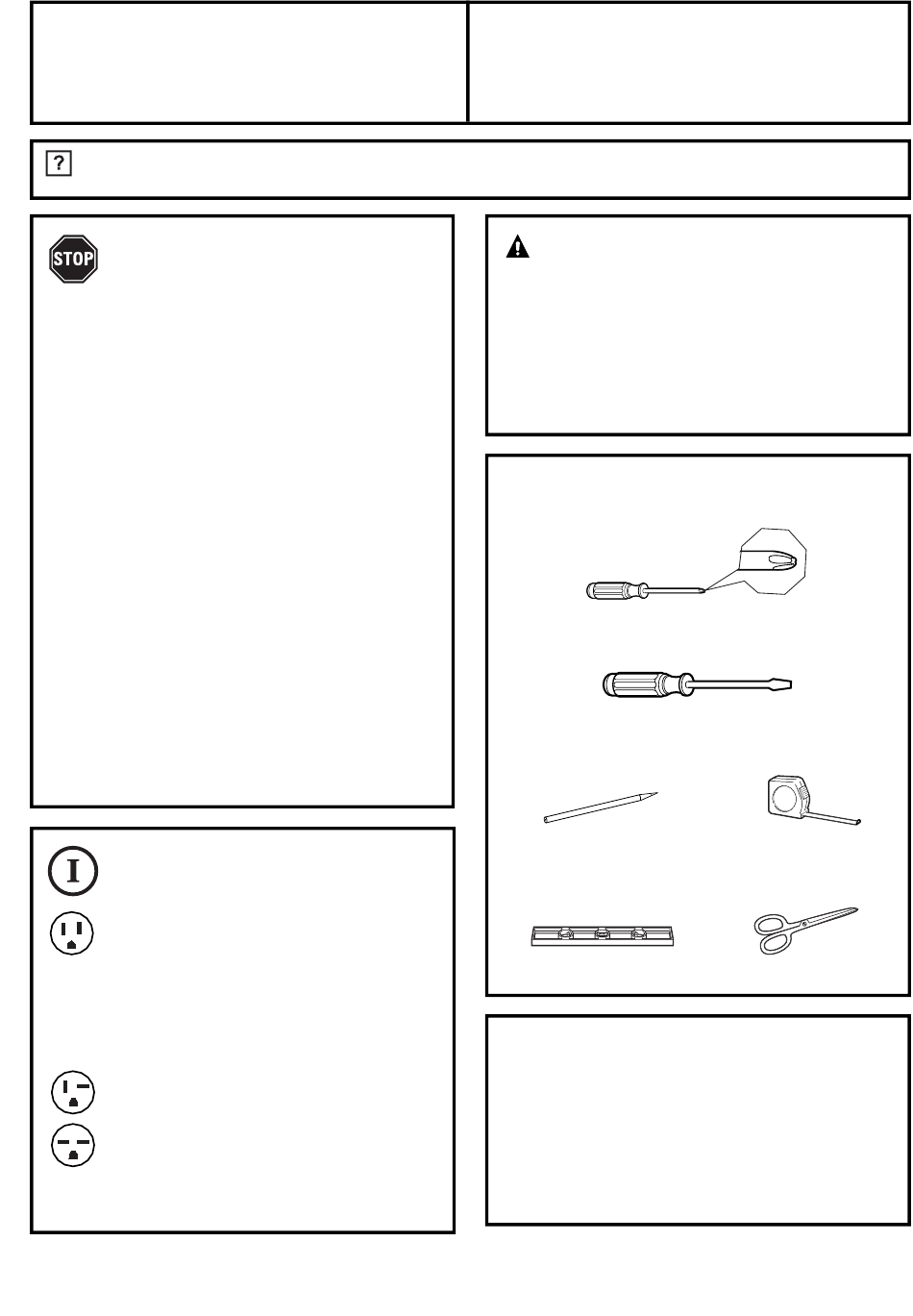 ?

STOP

I