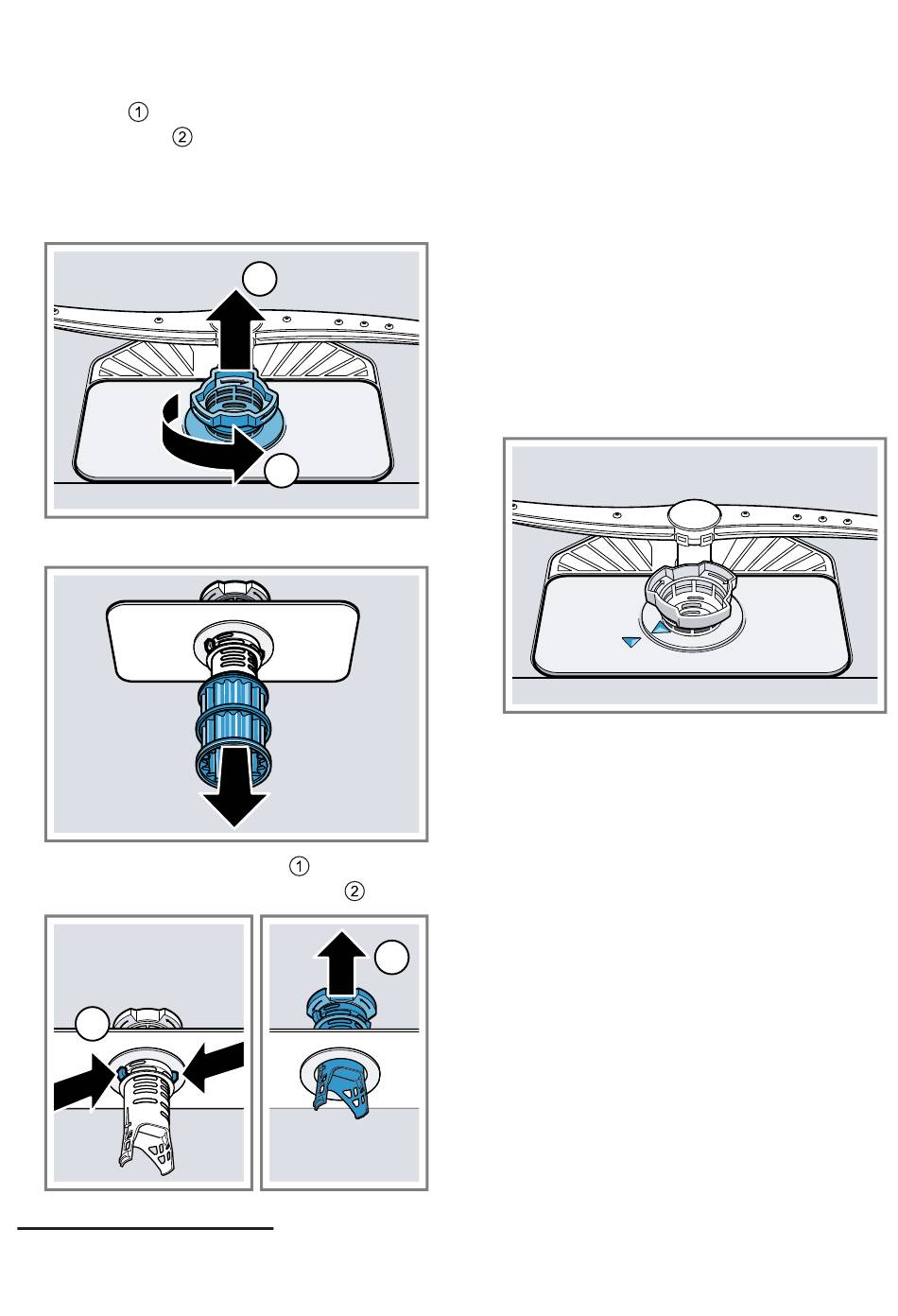 ①
②

①
②