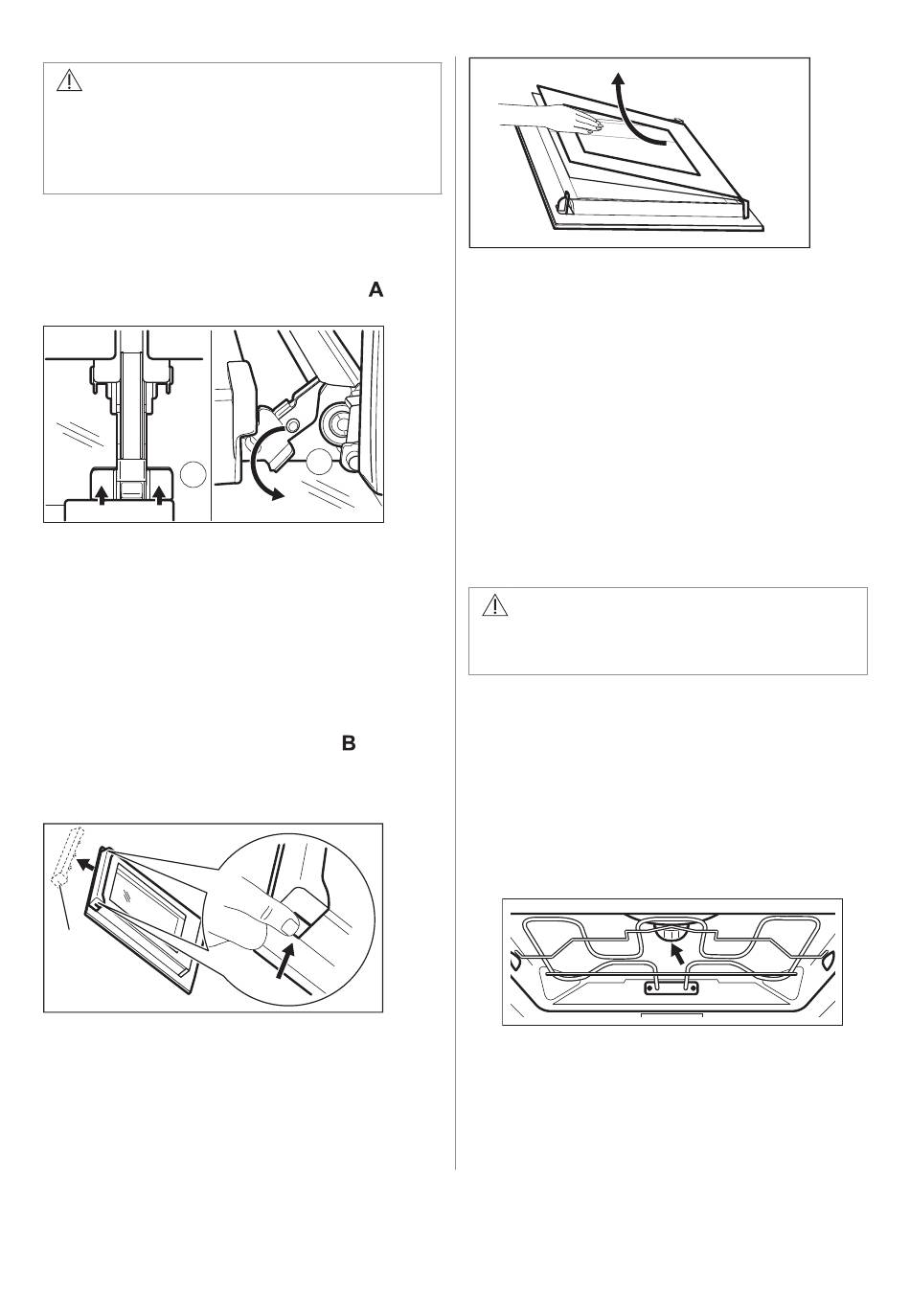 A

B