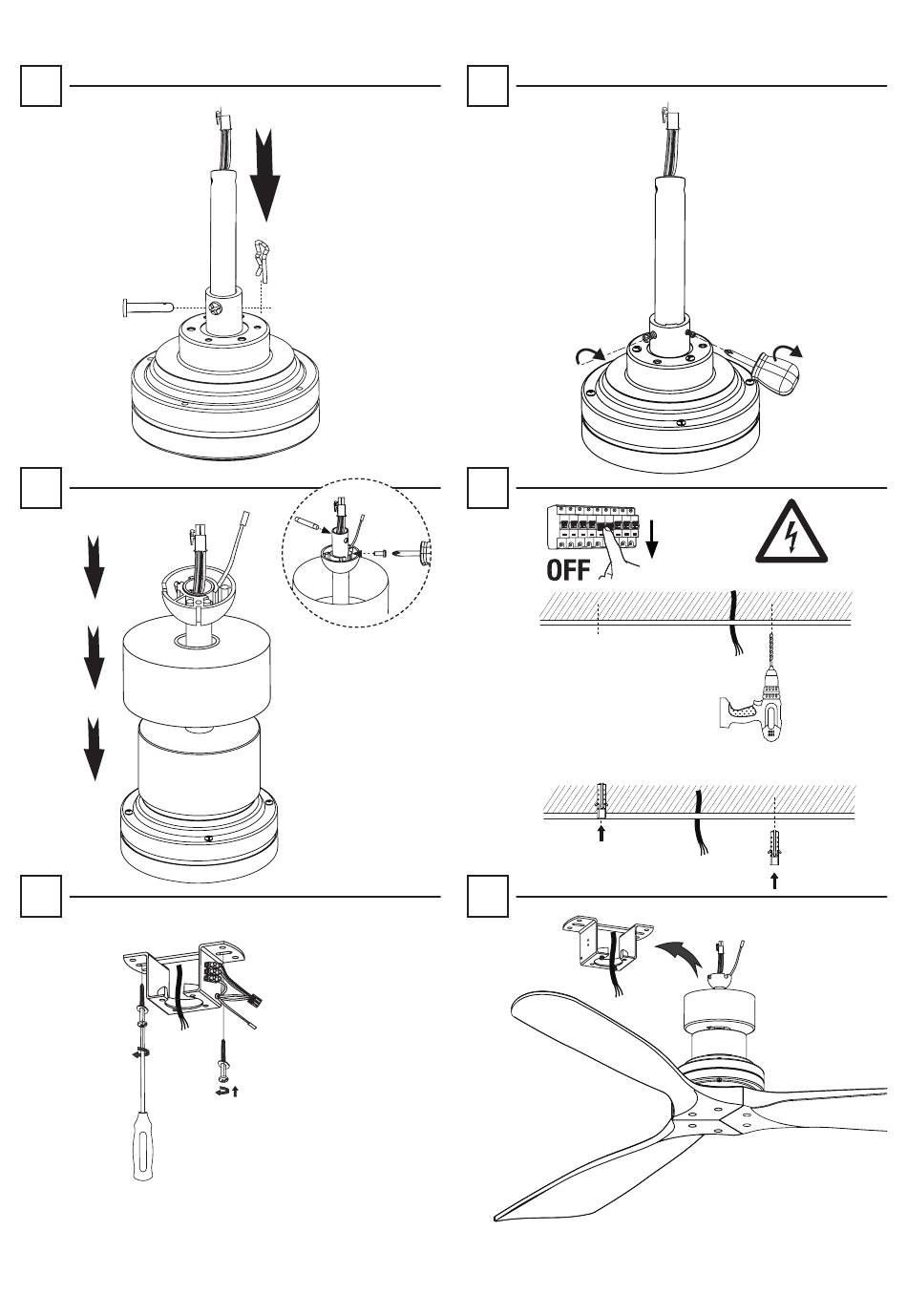 OFF