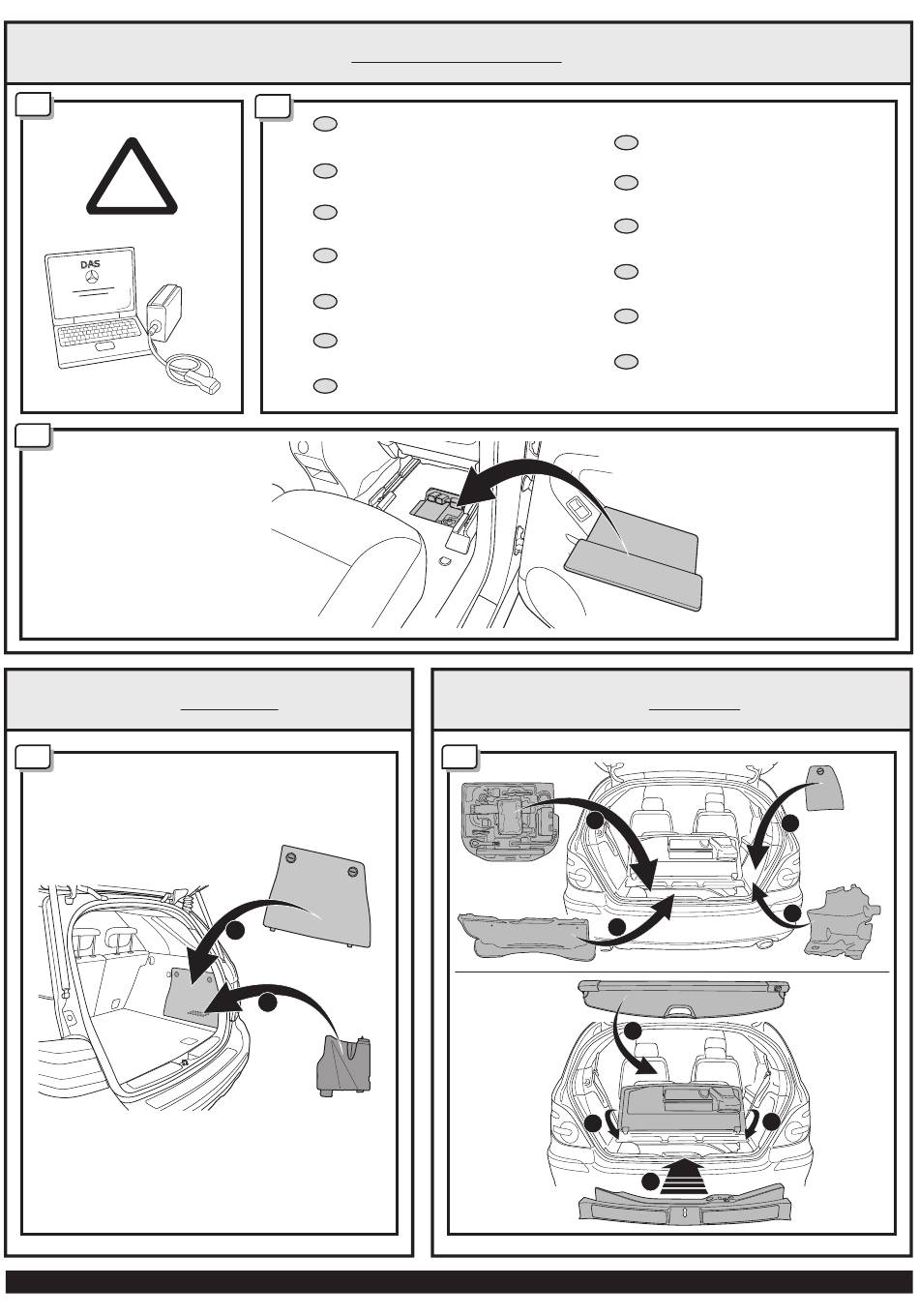 DAS