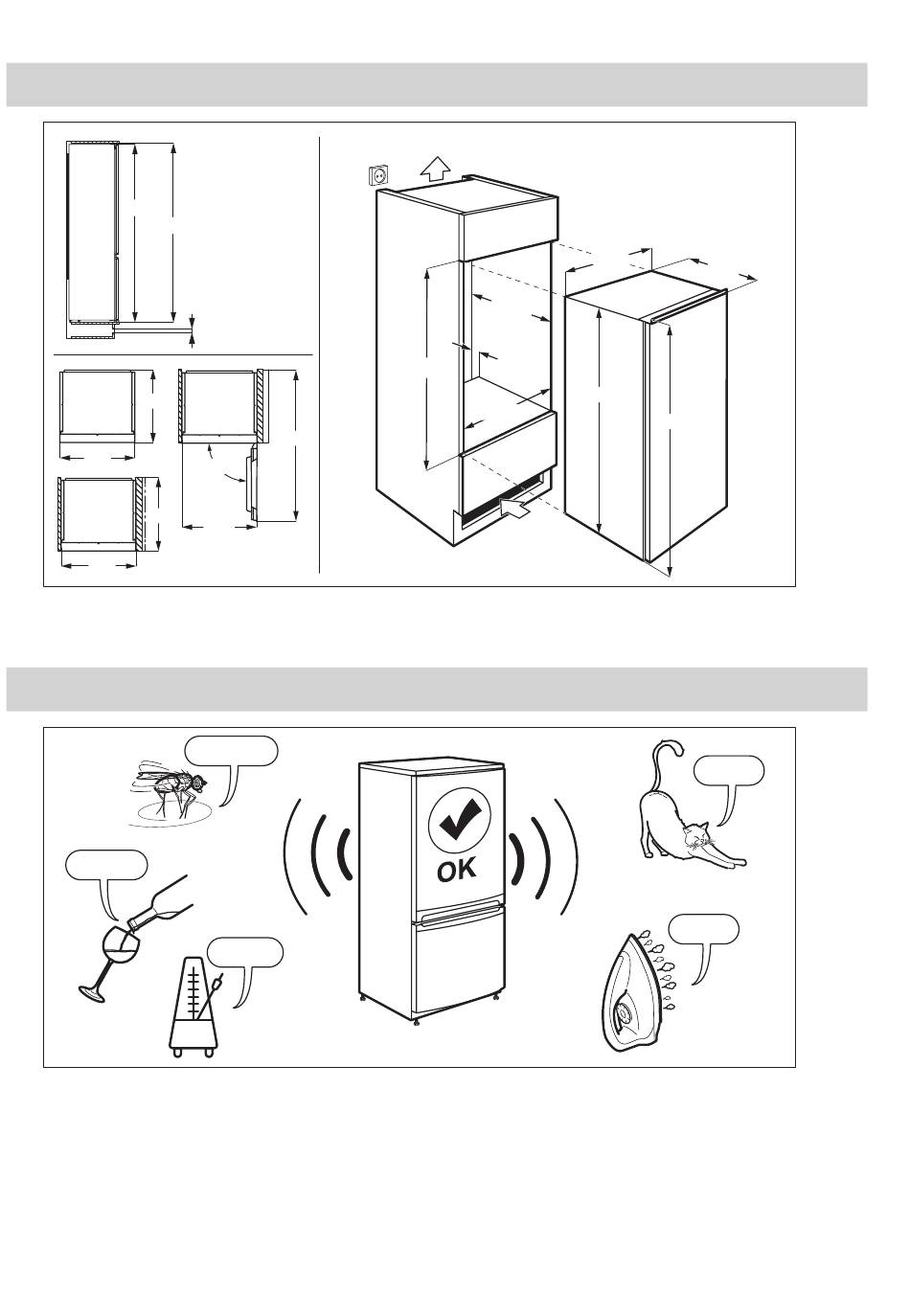 OK