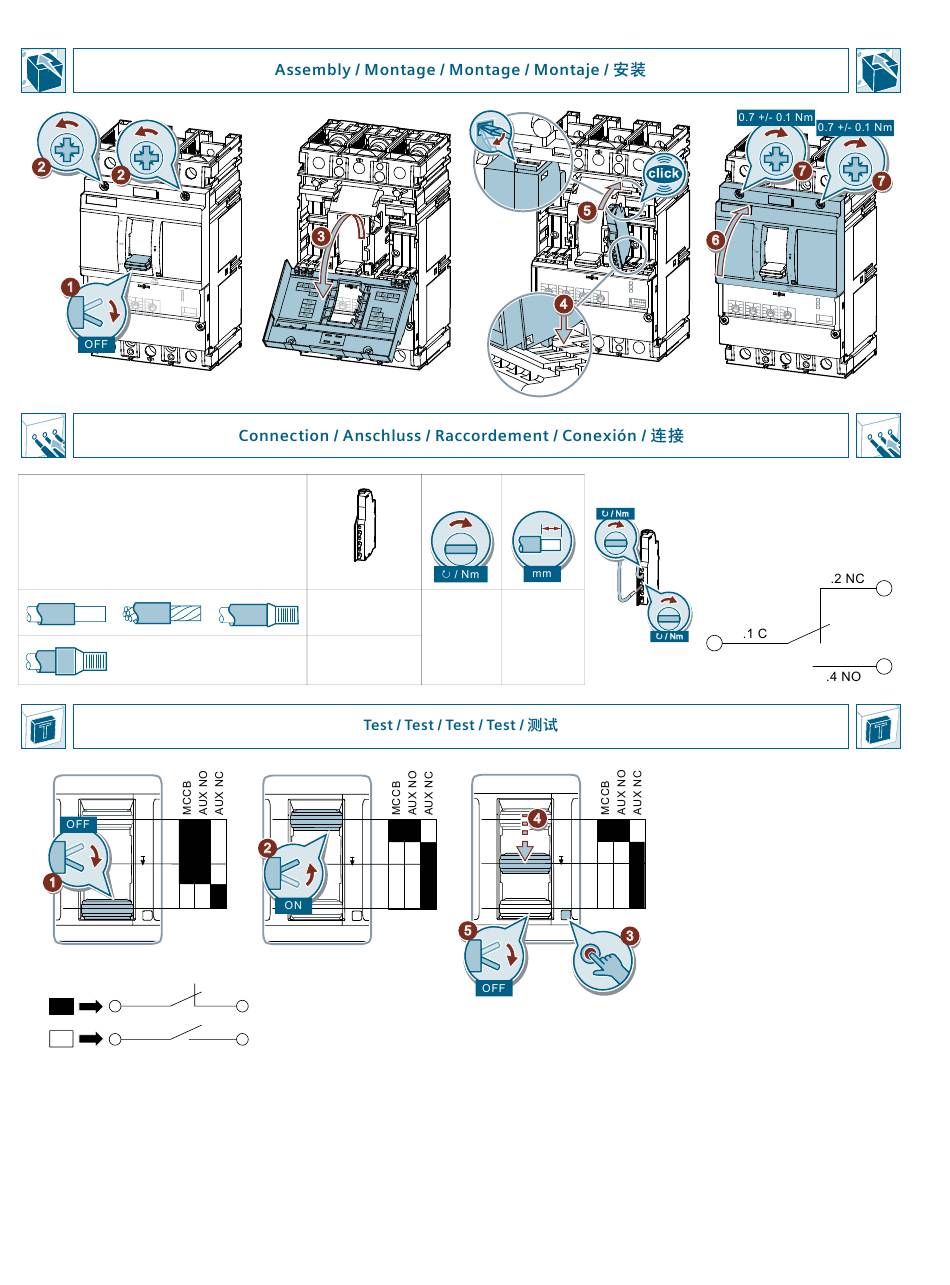 Assembly / Montage / Montage / Montaje / 安装

2 2 1 OFF 3 5 click 4 0.7 +/- 0.1 Nm 0.7 +/- 0.1 Nm 7 7 6

Connection / Anschluss / Raccordement / Conexión / 连接

↻ / Nm mm ↻ / Nm ↻ / Nm

.2 NC
.1 C
.4 NO

Test / Test / Test / Test / 测试

MCCB AUX NO AUX NC
OFF 1
MCCB AUX NO AUX NC
2 ON
MCCB AUX NO AUX NC
4 5 OFF 3