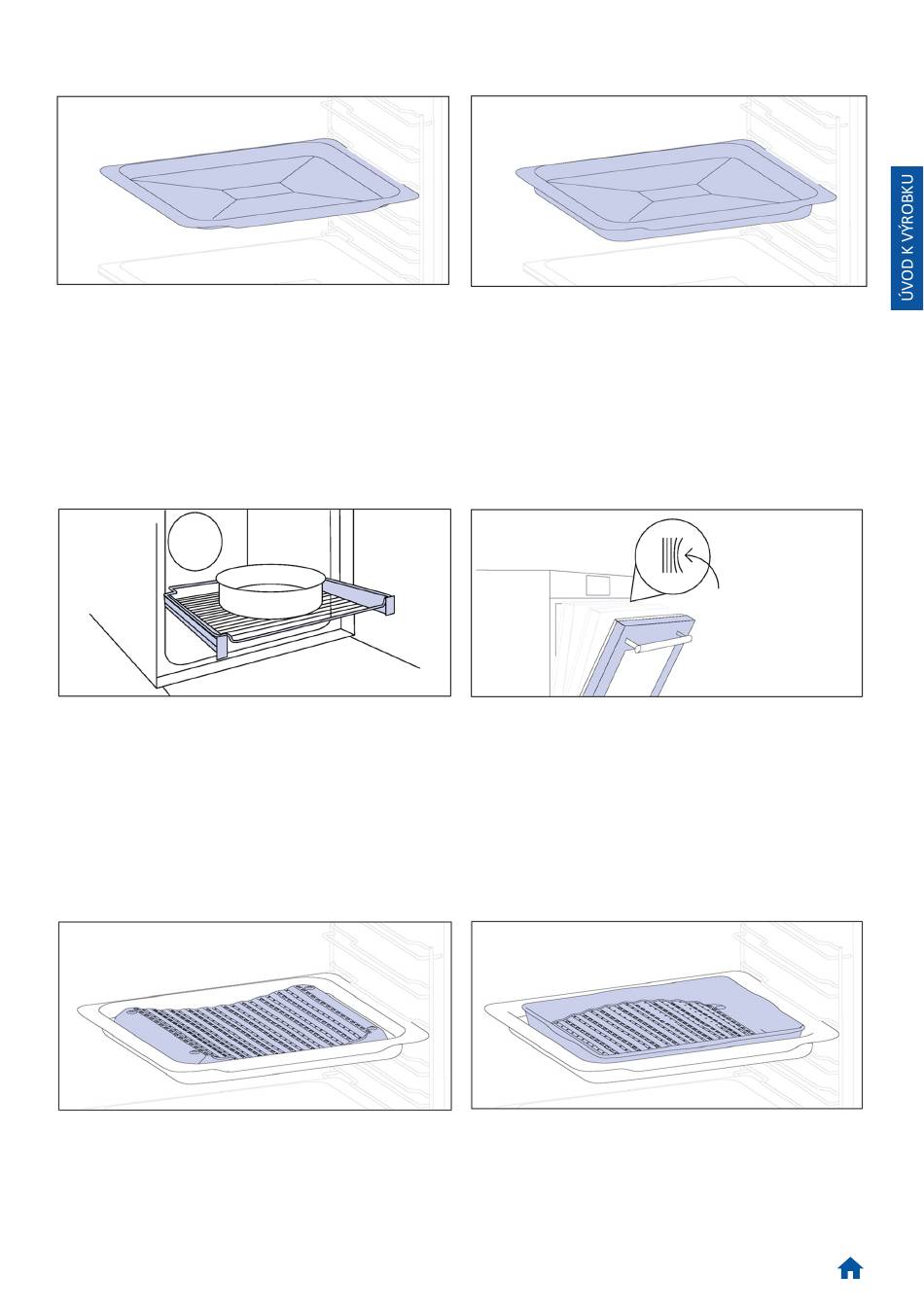 ÚVOD K VÝROBKU