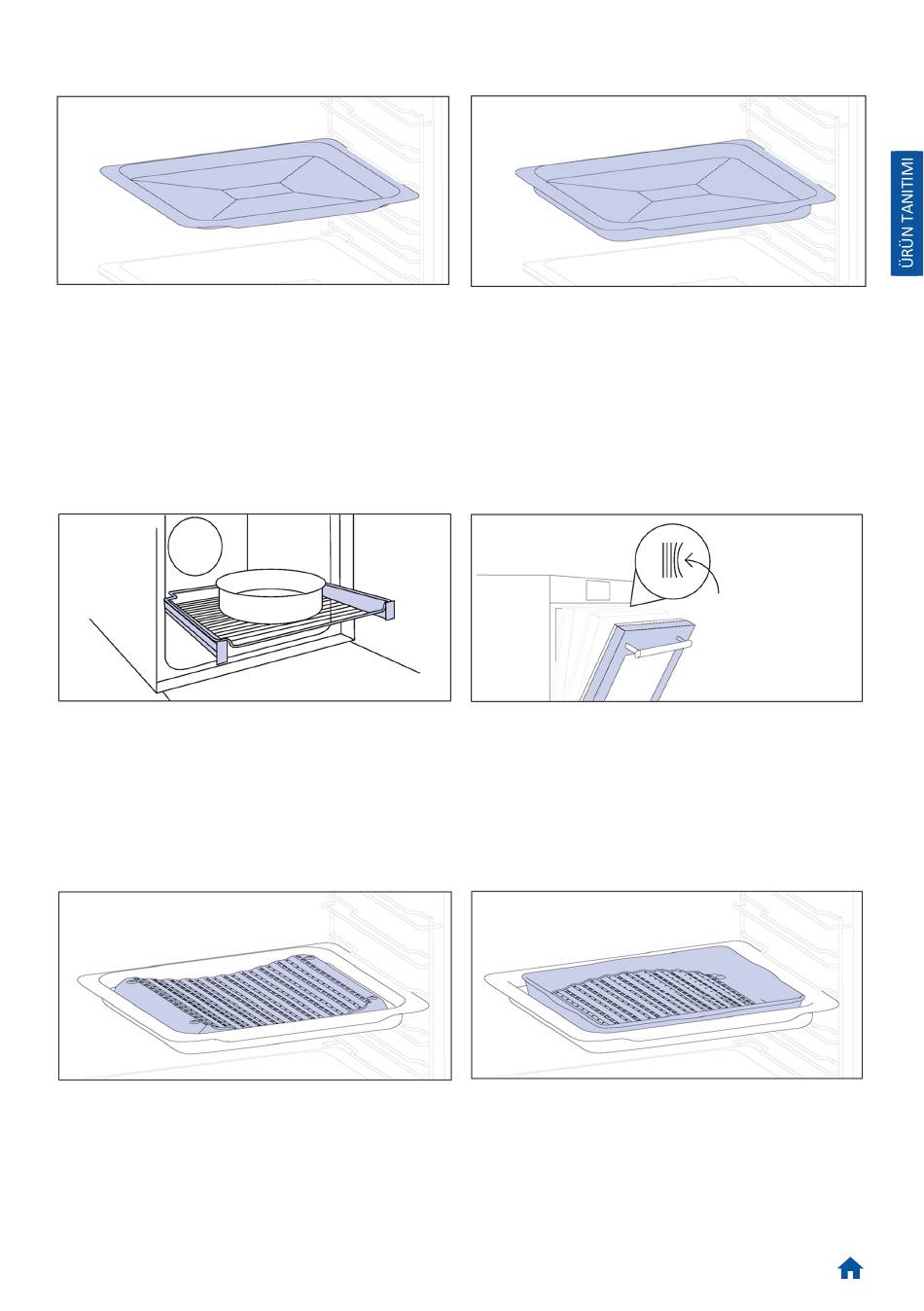 ÜRÜN TANITIMI