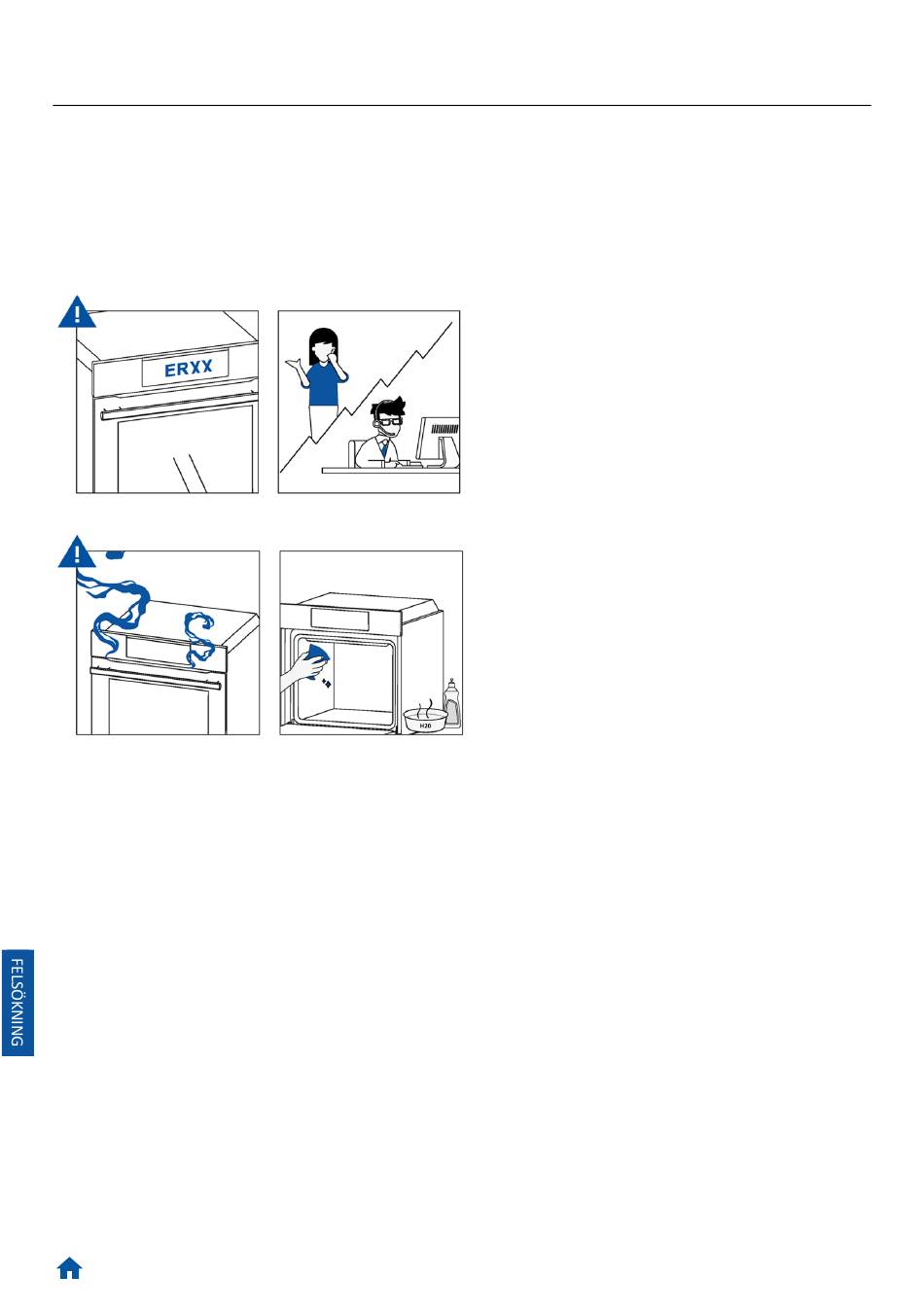 ERXX

H20

FELSÖKNING