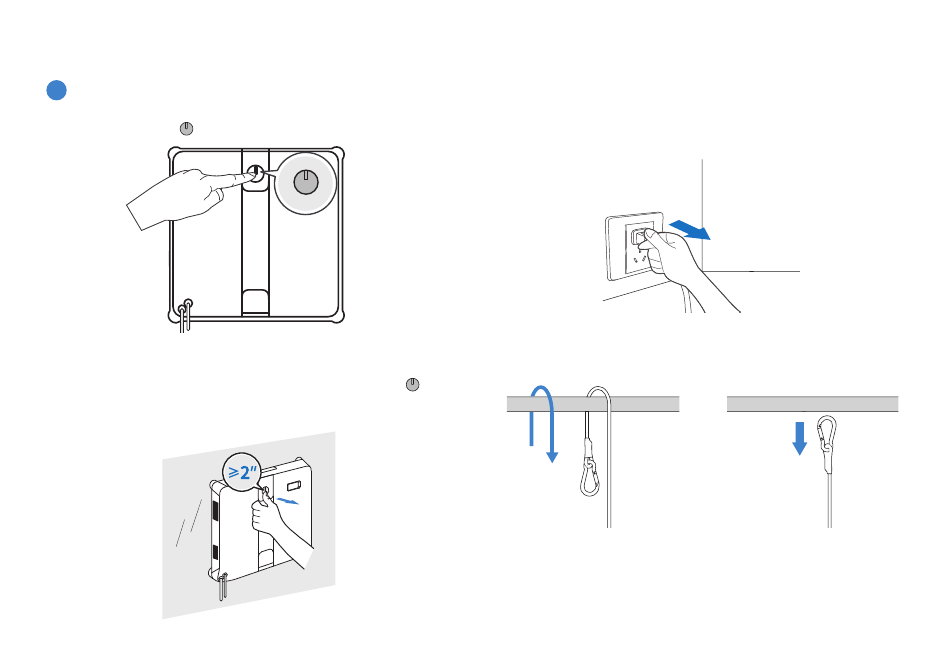 ≥2"