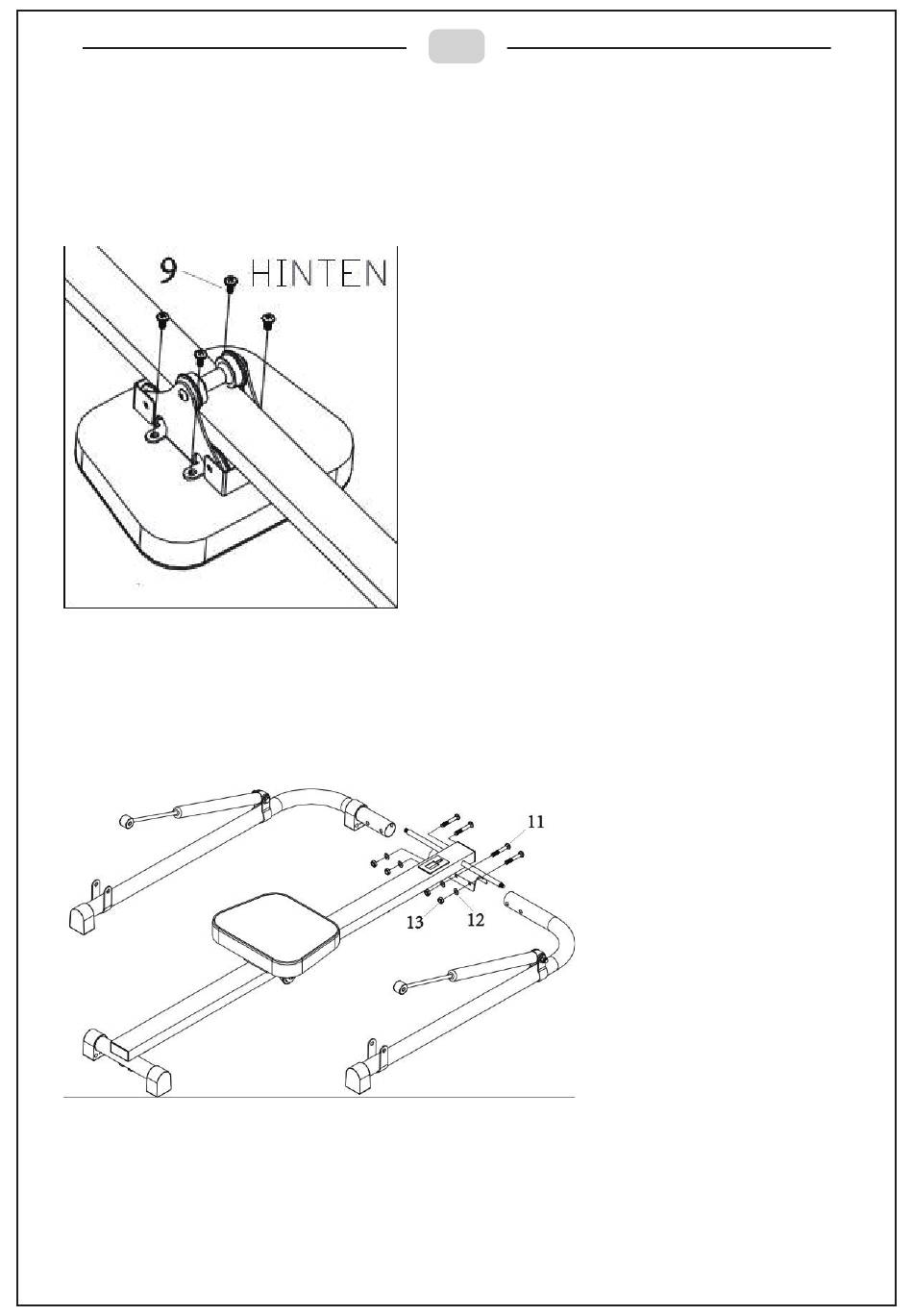 9 HINTEN

11
13
12