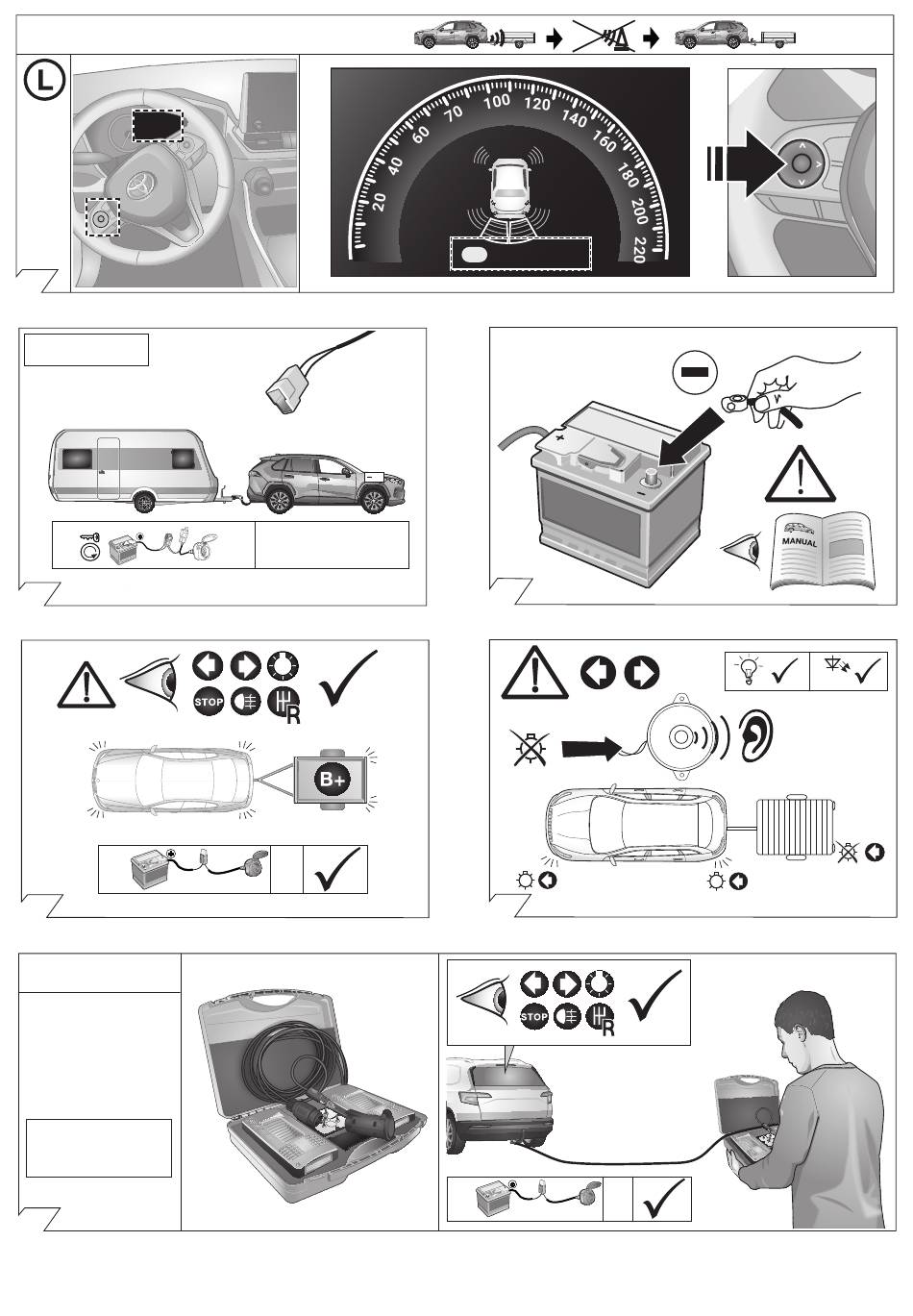 L

20 40 60 70 100 120 140 160 180 200 220

MANUAL

STOP

R

B+

STOP

R