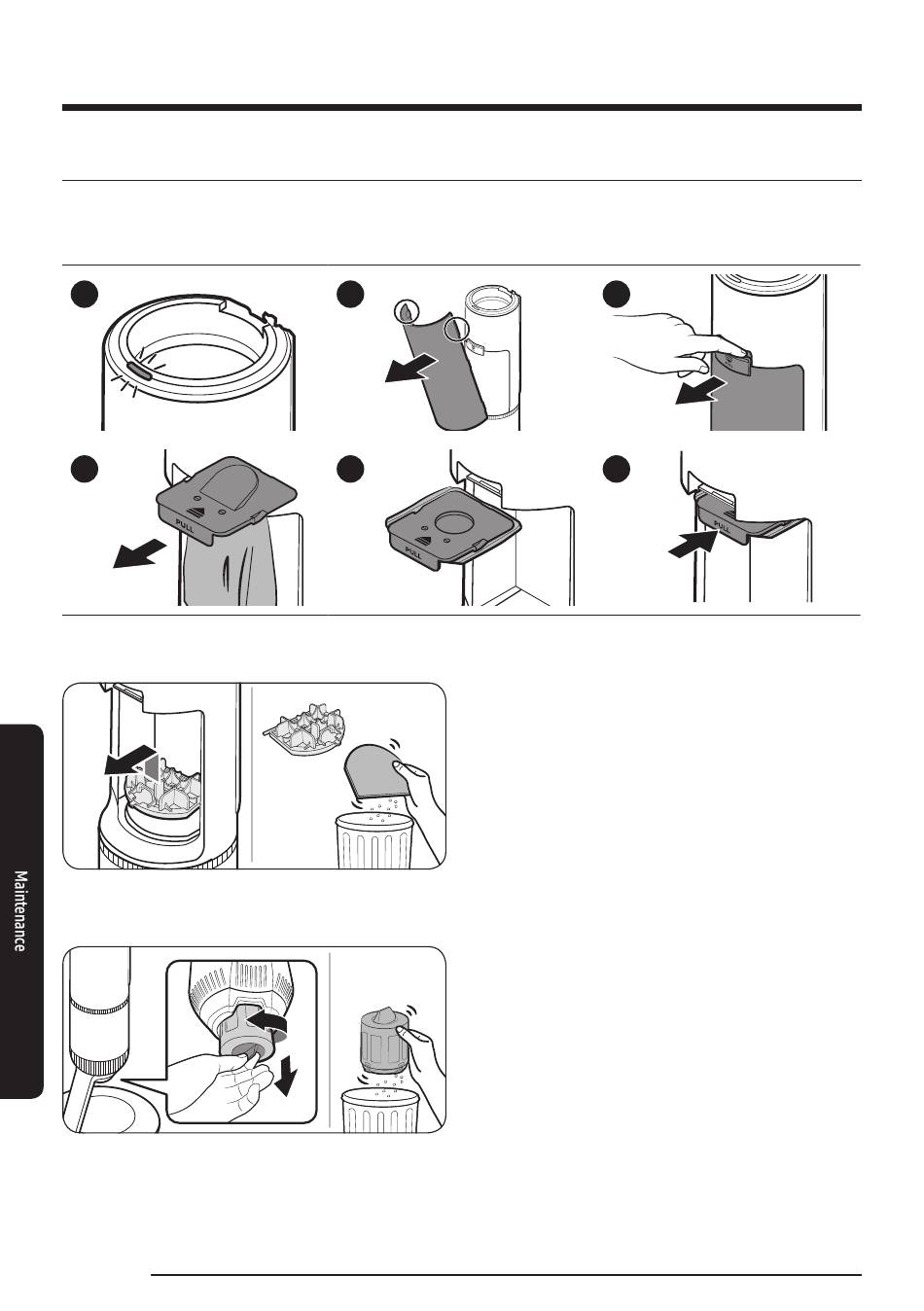 PULL

PULL

PULL

Maintenance