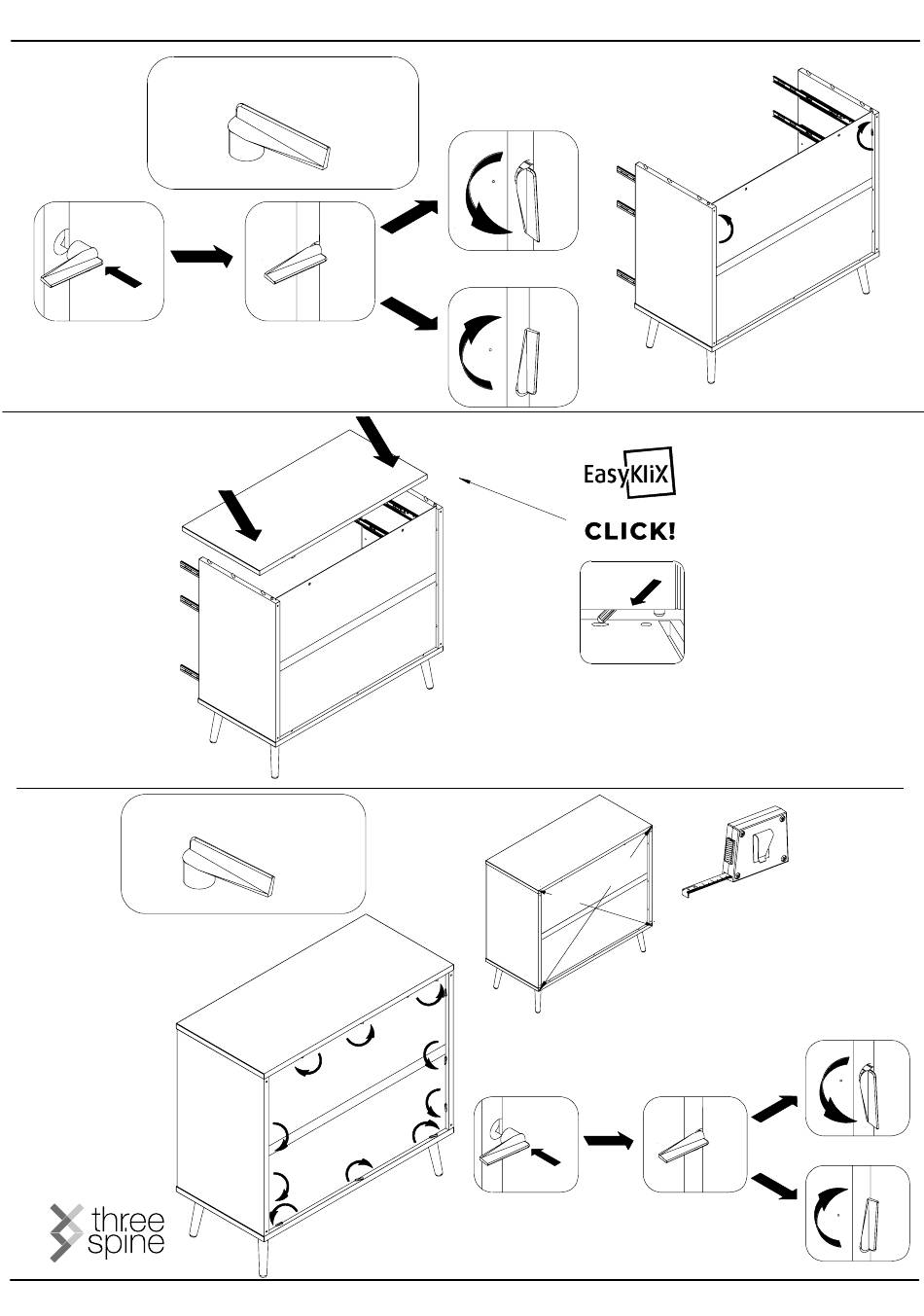 EasyKliX

CLICK!

three spine