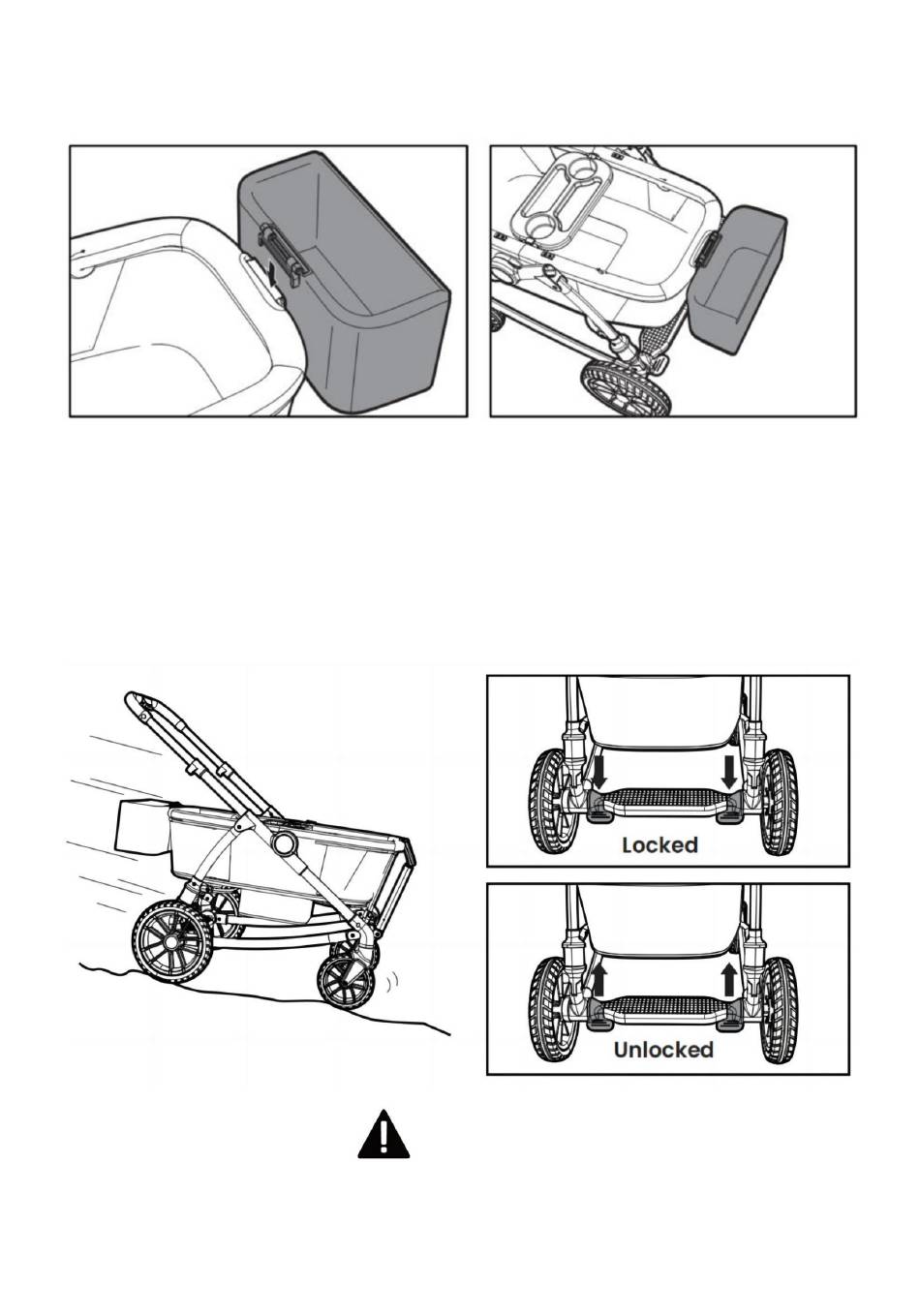 Locked

Unlocked