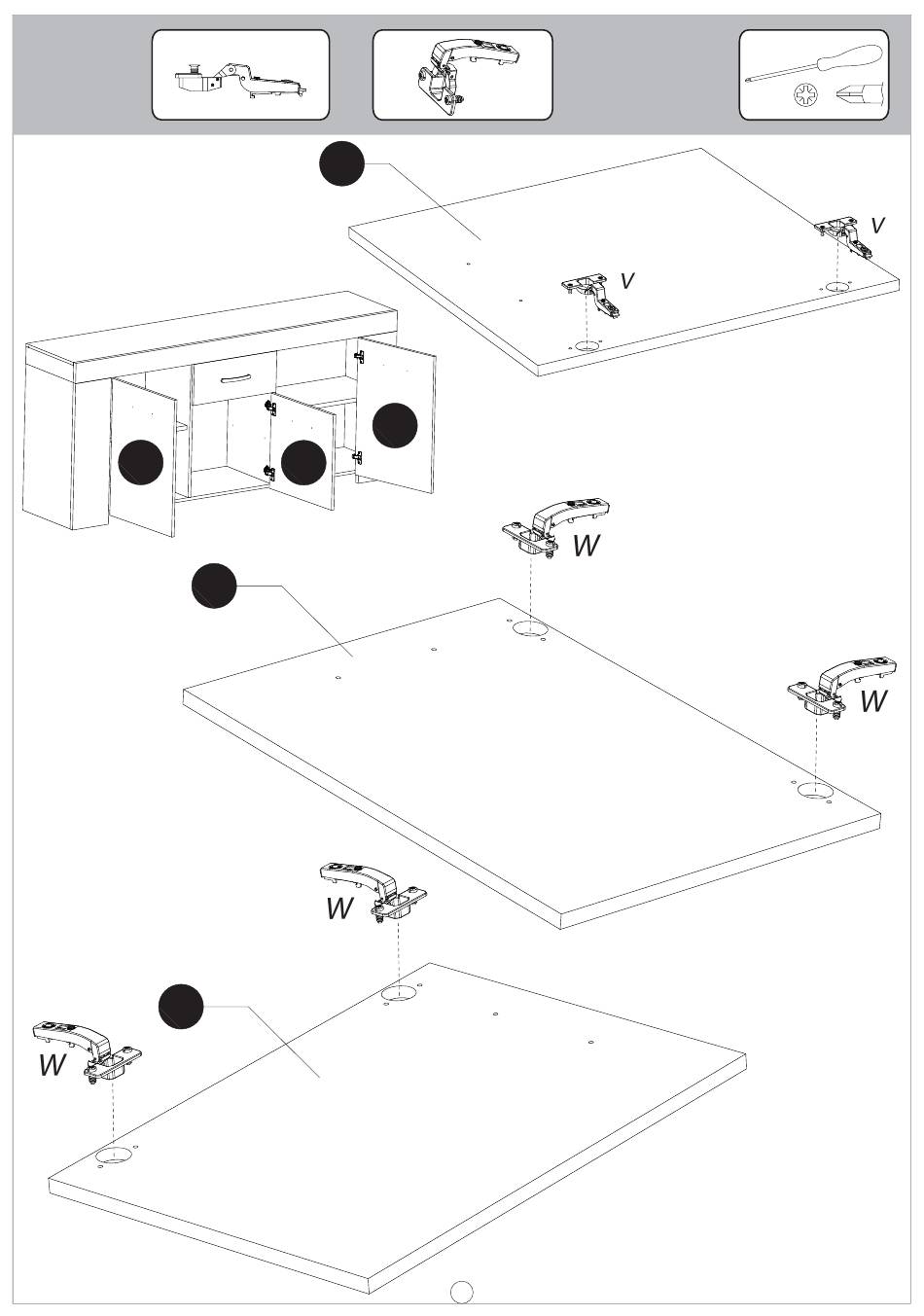 V
V
W
W
W
W