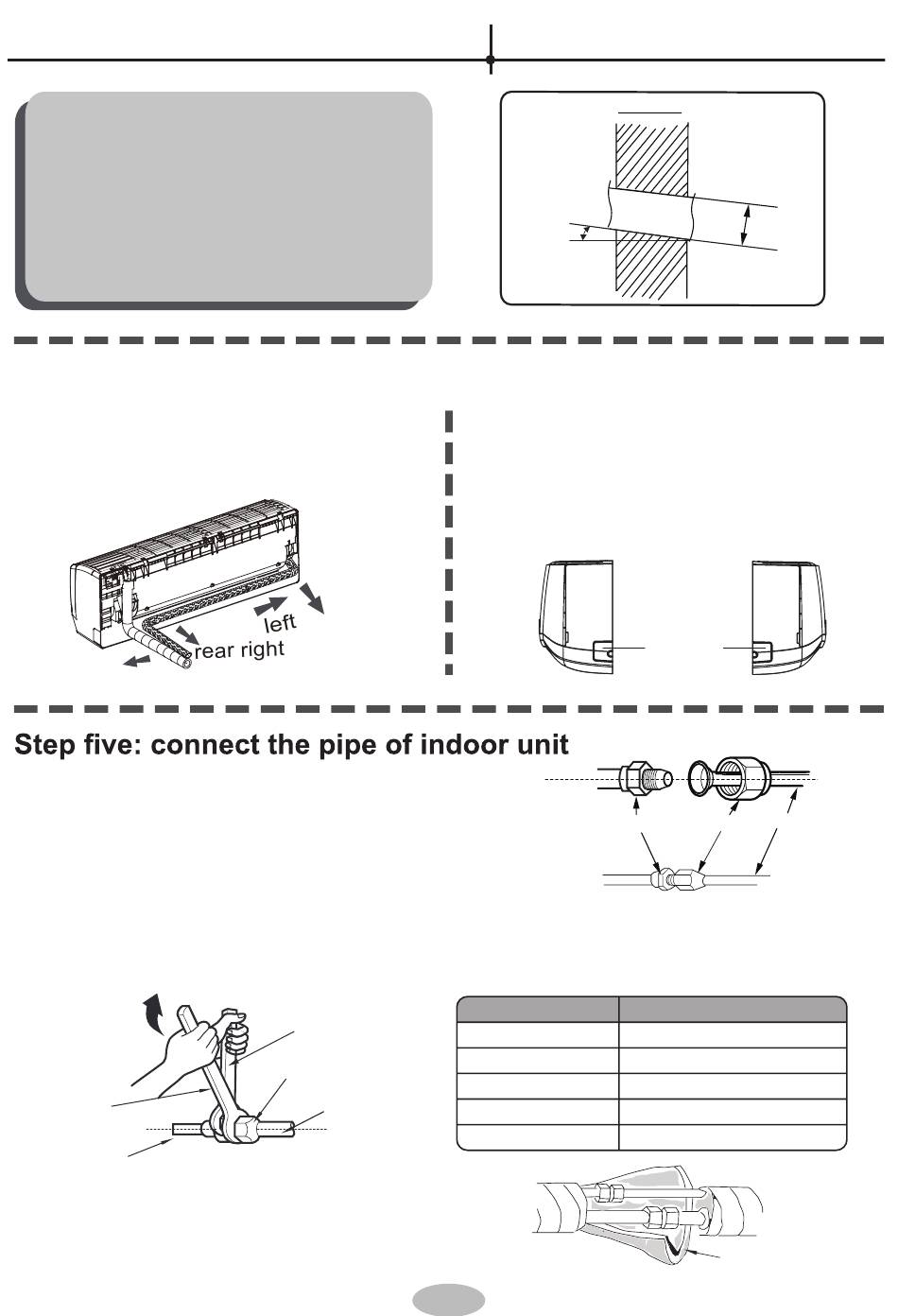 left
rear right

Step five: connect the pipe of indoor unit