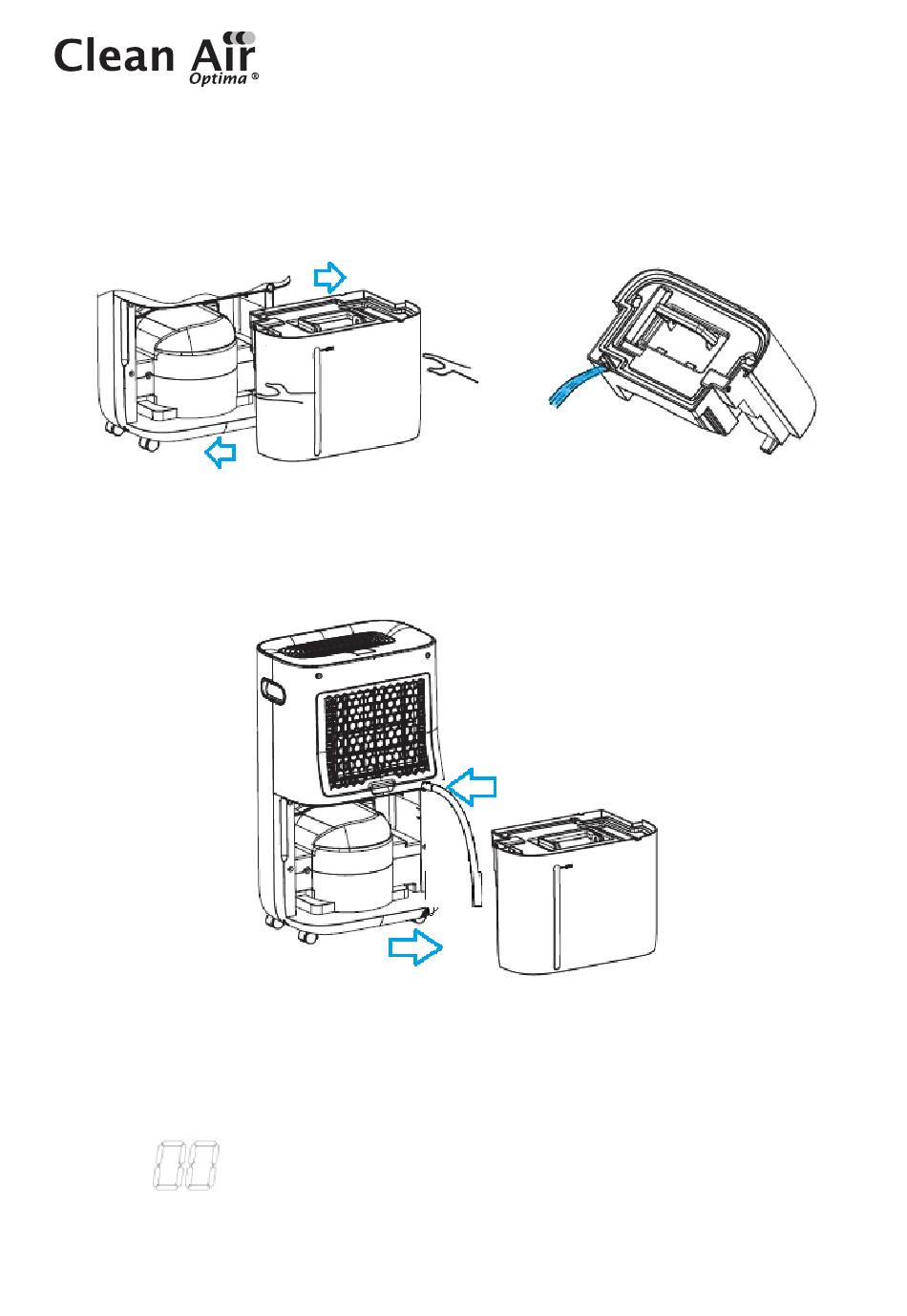 Clean Air
Optima ®